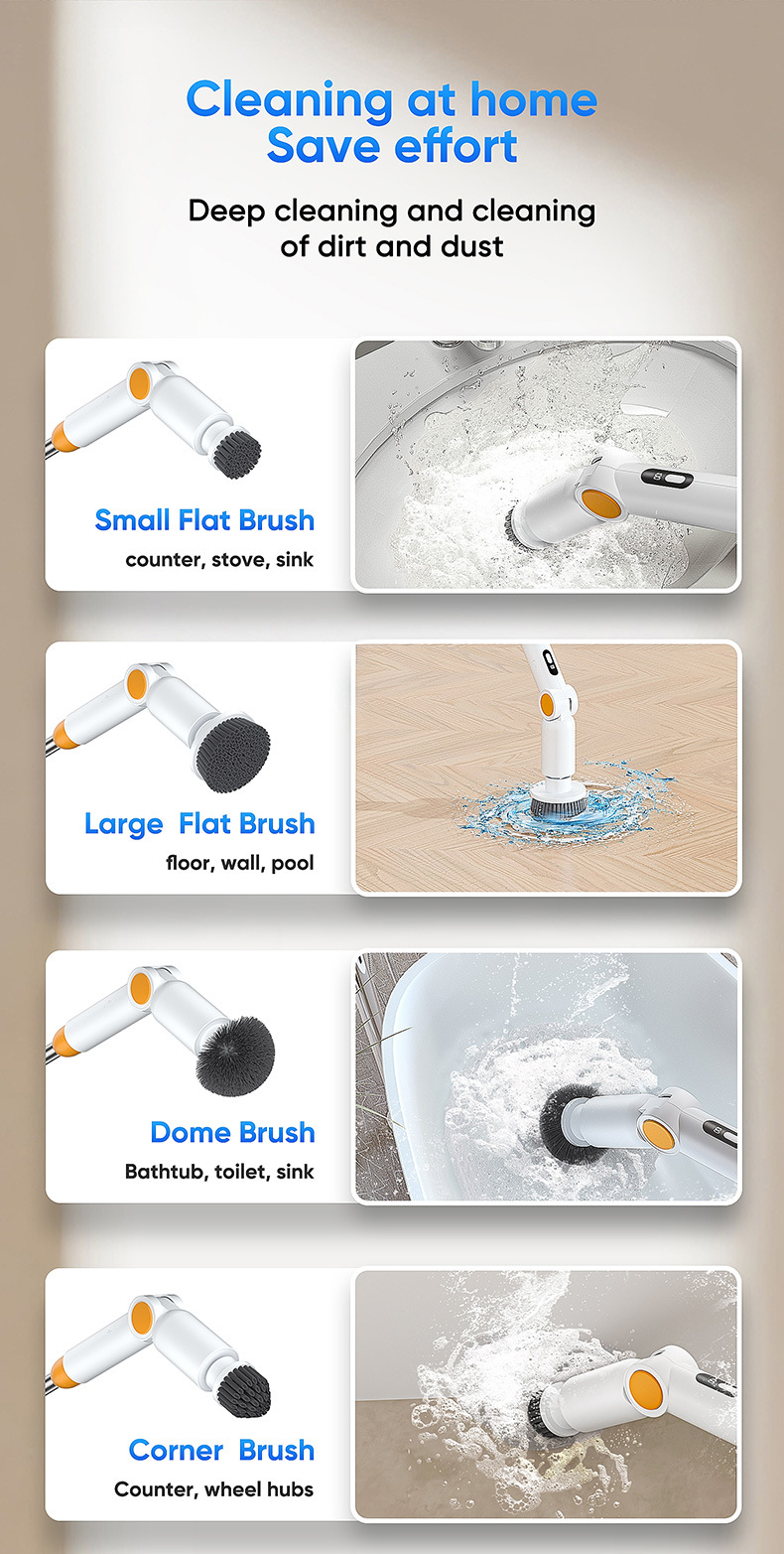 Cleaning at home
Save effort

Deep cleaning and cleaning of dirt and dust

Small Flat Brush
counter, stove, sink

Large Flat Brush
floor, wall, pool

Dome Brush
Bathtub, toilet, sink

Corner Brush
Counter, wheel hubs