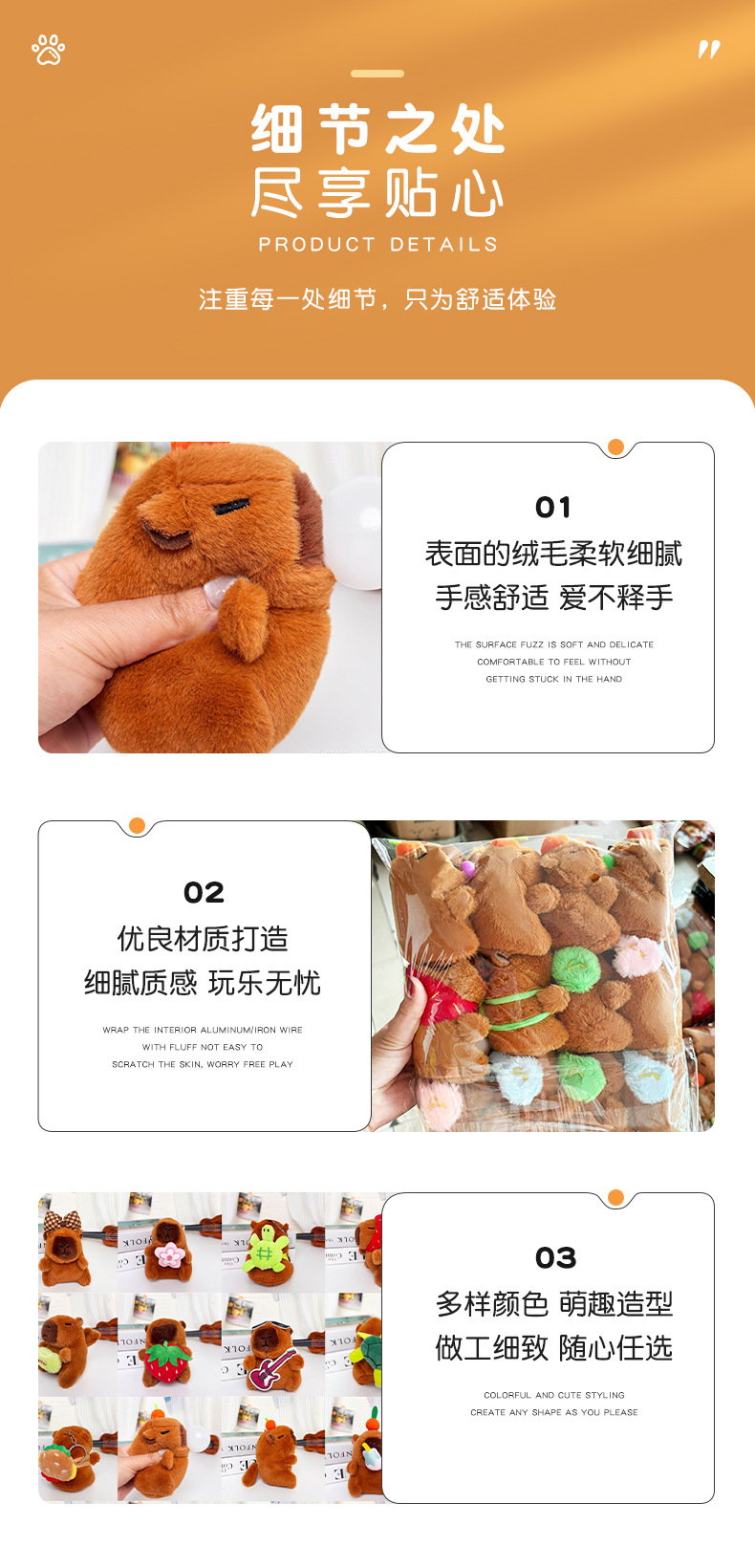 细节之处
尽享贴心
PRODUCT DETAILS

注重每一处细节，只为舒适体验

01
表面的绒毛柔软细腻
手感舒适 爱不释手

THE SURFACE FUZZ IS SOFT AND DELICATE COMFORTABLE TO FEEL WITHOUT GETTING STUCK IN THE HAND

02
优良材质打造
细腻质感 玩乐无忧

WRAP THE INTERIOR ALUMINUM/IRON WIRE WITH FLUFF NOT EASY TO SCRATCH THE SKIN, WORRY FREE PLAY

03
多样颜色 萌趣造型
做工细致 随心任选

COLORFUL AND CUTE STYLING CREATE ANY SHAPE AS YOU PLEASE