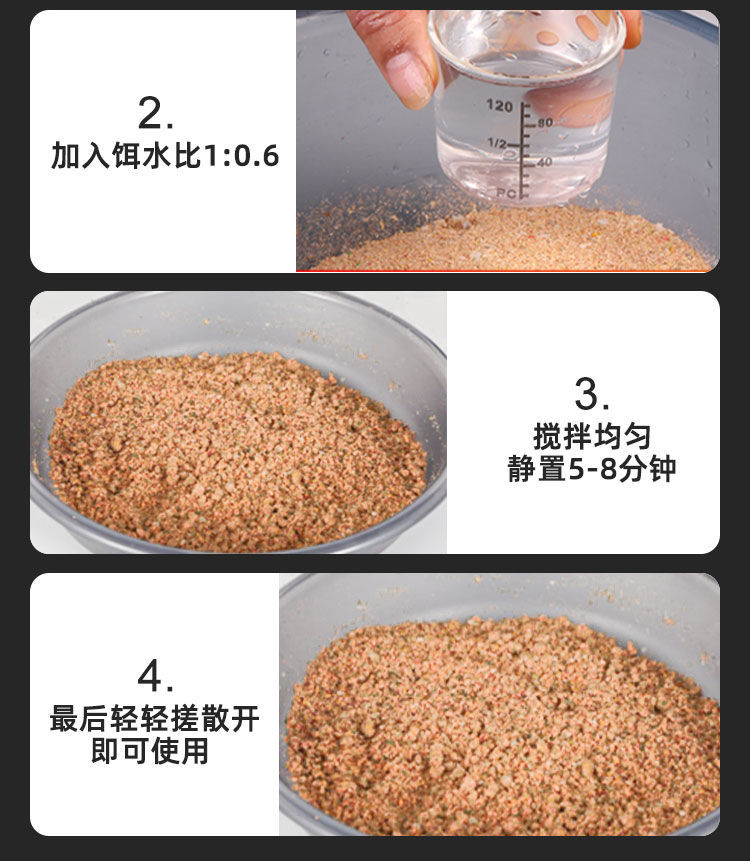 2.
加入饵水比1:0.6

120
80
1/2
40
PC

3.
搅拌均匀
静置5-8分钟

4.
最后轻轻搓散开
即可使用