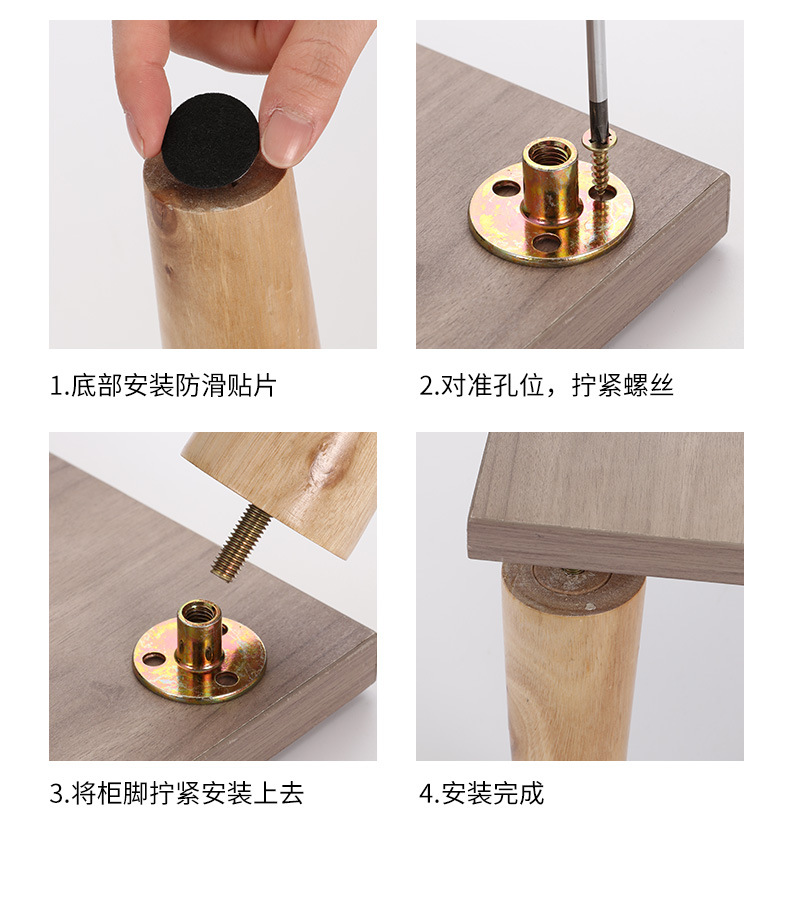 1.底部安装防滑贴片

2.对准孔位，拧紧螺丝

3.将柜脚拧紧安装上去

4.安装完成