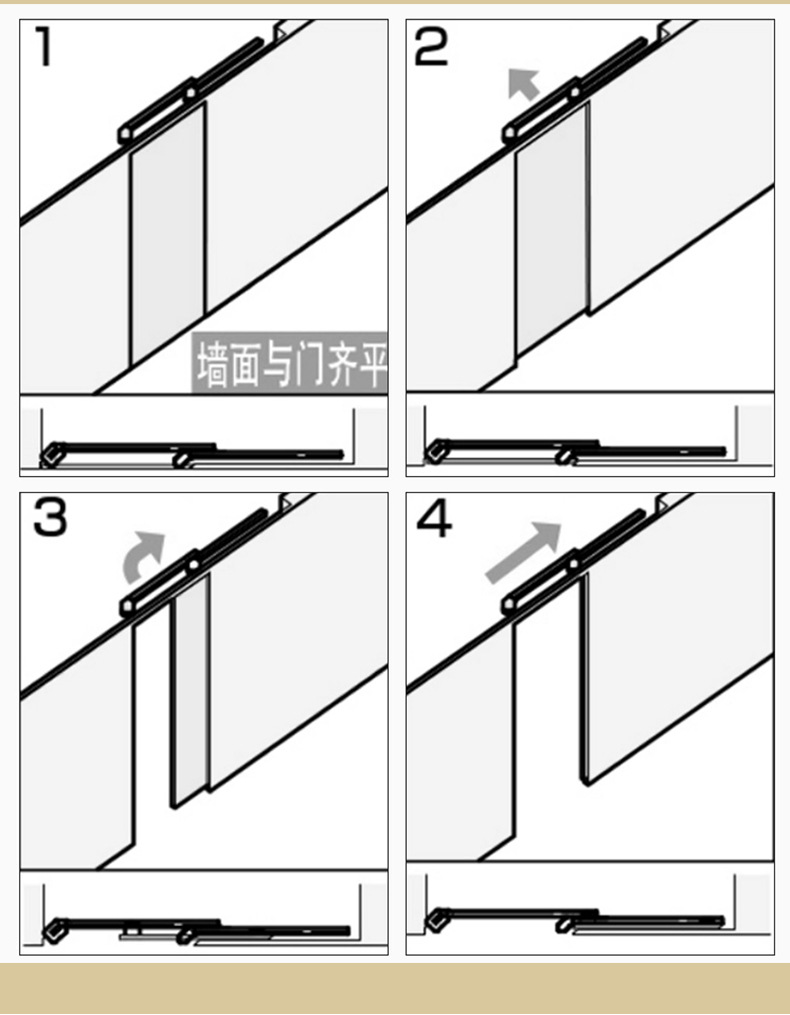 1

墙面与门齐平

2

3

4