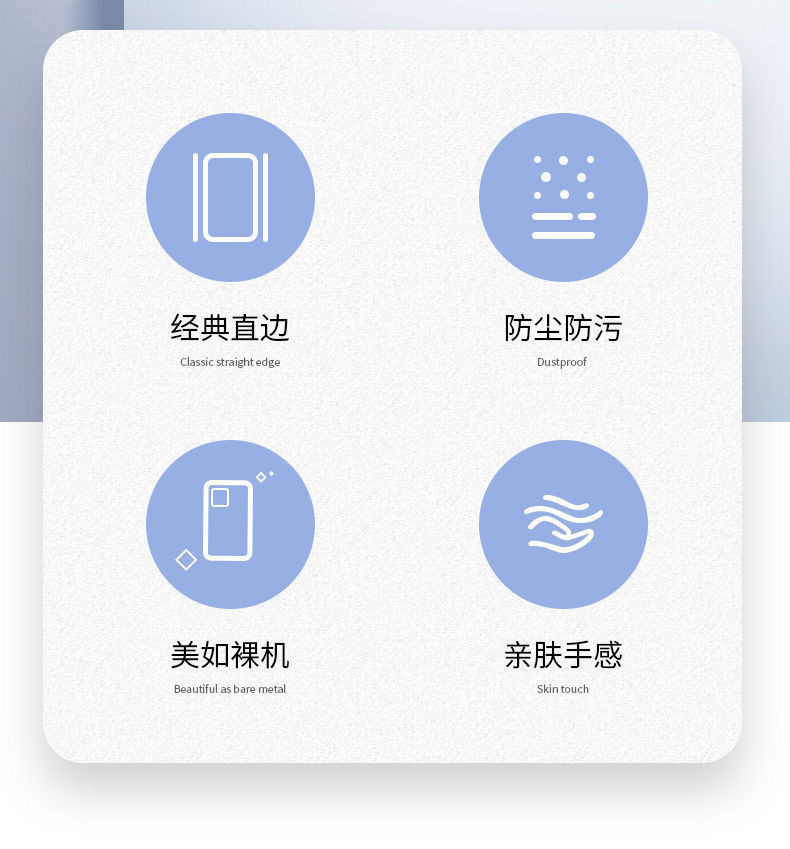 经典直边
Classic straight edge

防尘防污
Dustproof

美如裸机
Beautiful as bare metal

亲肤手感
Skin touch