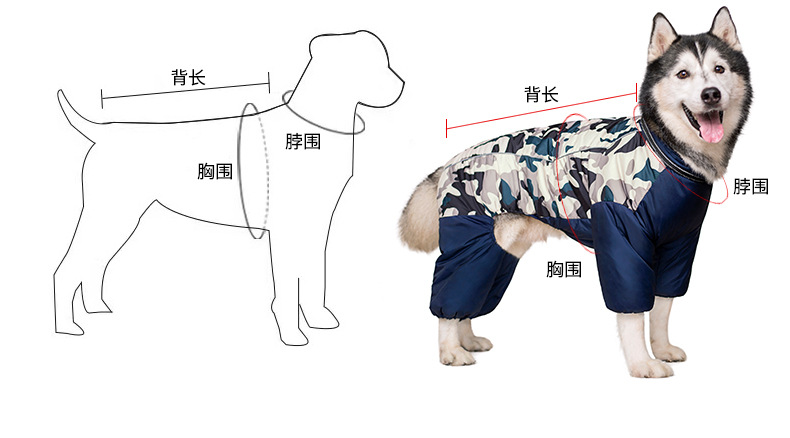 背长
脖围
胸围

背长
脖围
胸围