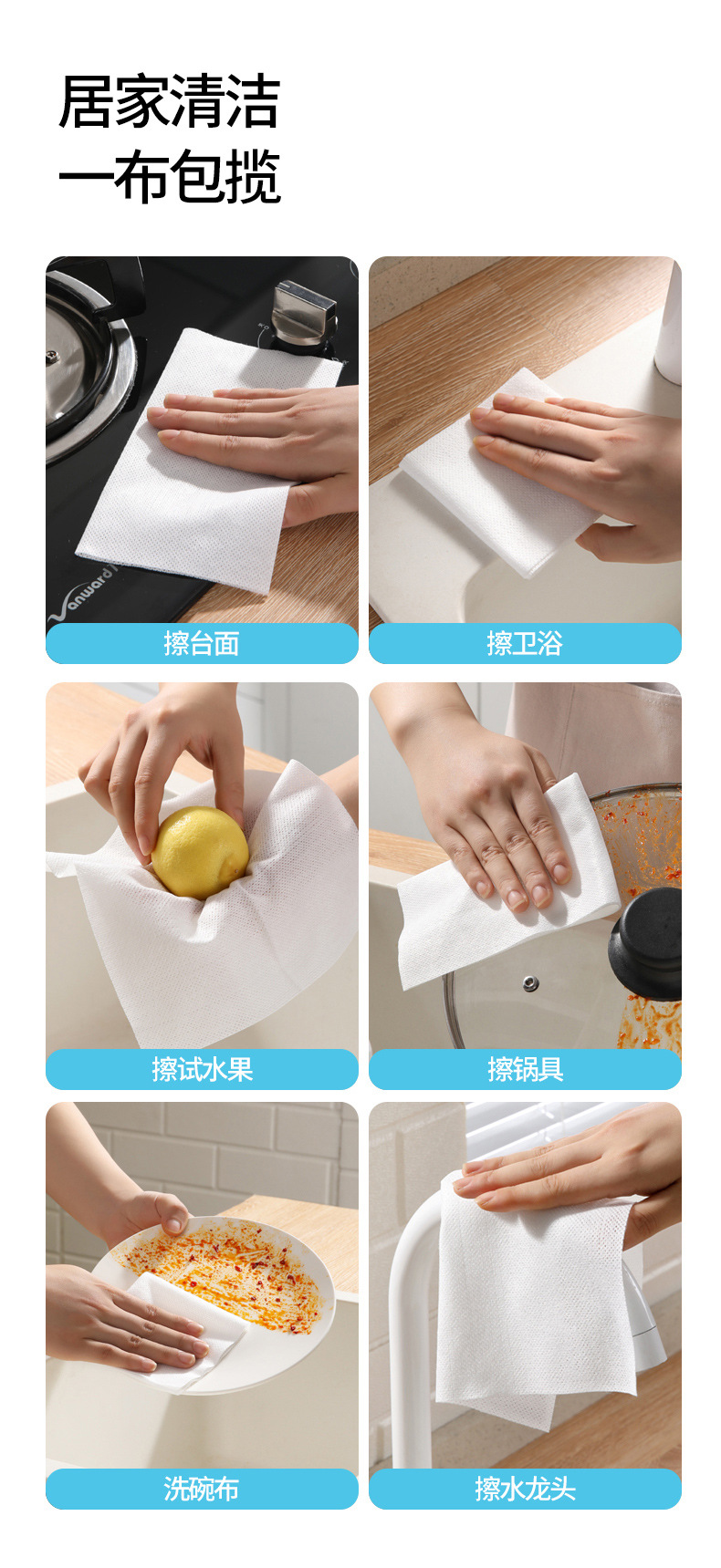 居家清洁
一布包揽

Vanward

擦台面

擦卫浴

擦试水果

擦锅具

洗碗布

擦水龙头