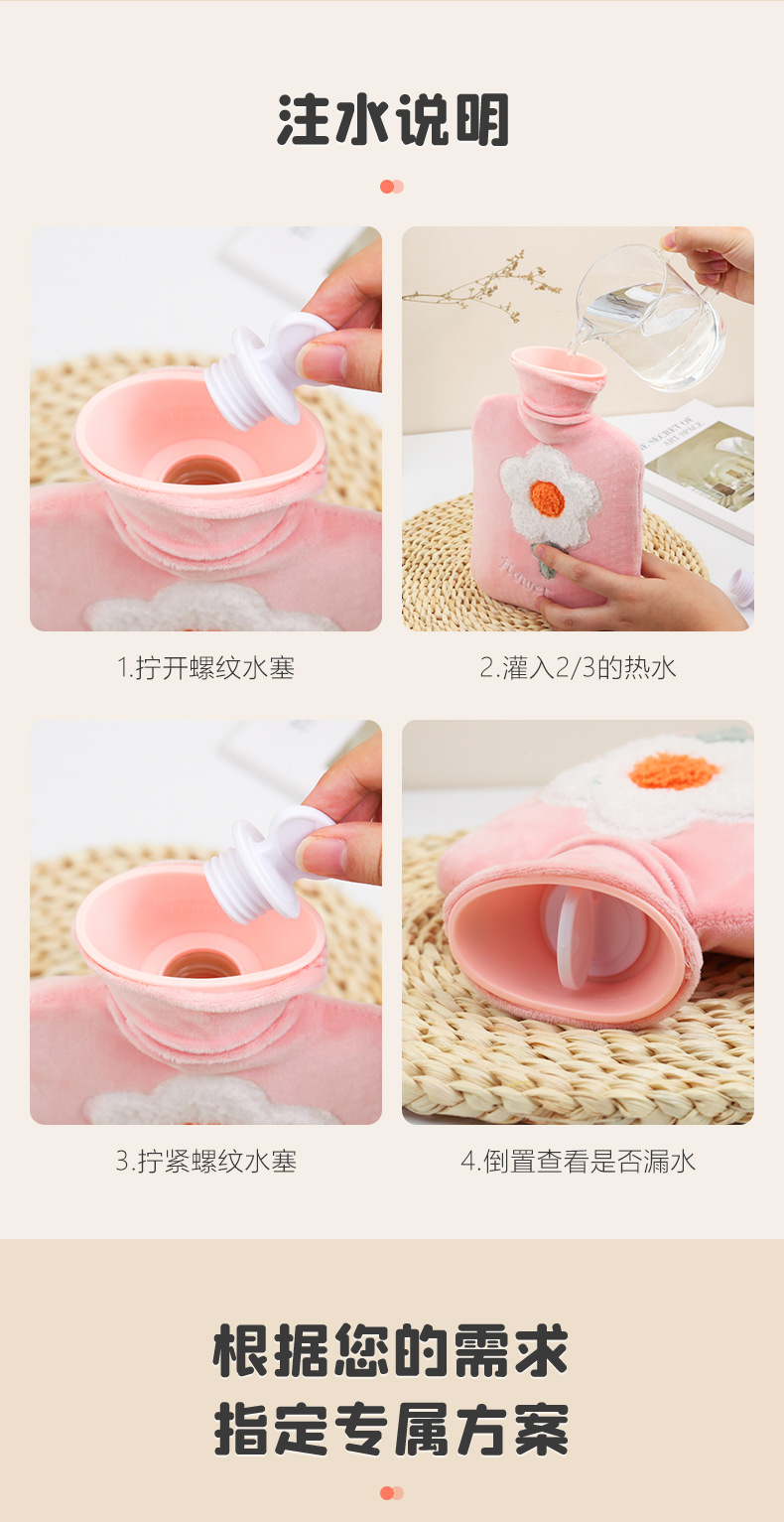 注水说明

1.拧开螺纹水塞

2.灌入2/3的热水

3.拧紧螺纹水塞

4.倒置查看是否漏水

根据您的需求
指定专属方案