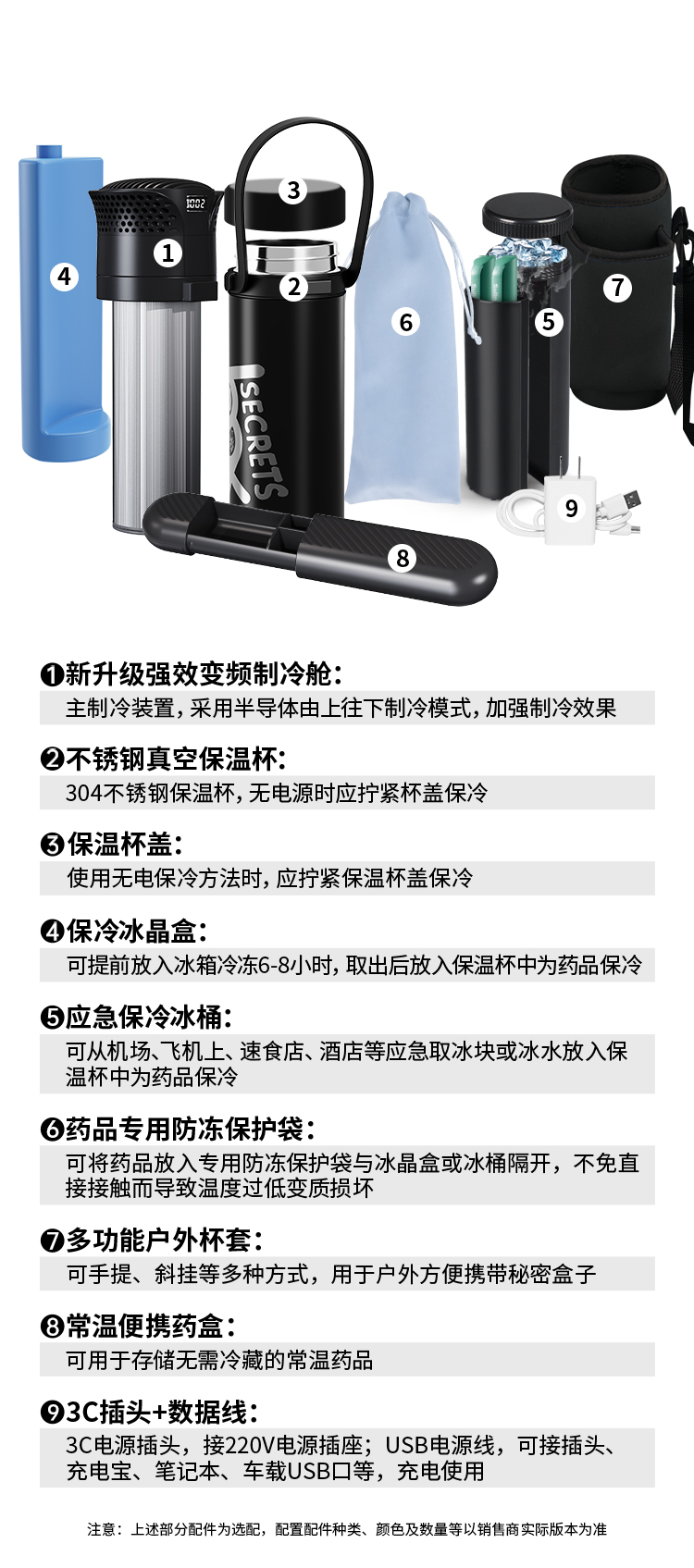 4
1
3
2
SECRETS
6
5
7
9
8

❶新升级强效变频制冷舱：
主制冷装置，采用半导体由上往下制冷模式，加强制冷效果

❷不锈钢真空保温杯：
304不锈钢保温杯，无电源时应拧紧杯盖保冷

❸保温杯盖：
使用无电保冷方法时，应拧紧保温杯盖保冷

❹保冷冰晶盒：
可提前放入冰箱冷冻6-8小时，取出后放入保温杯中为药品保冷

❺应急保冷冰桶：
可从机场、飞机上、速食店、酒店等应急取冰块或冰水放入保温杯中为药品保冷

❻药品专用防冻保护袋：
可将药品放入专用防冻保护袋与冰晶盒或冰桶隔开，不免直接接触而导致温度过低变质损坏

❼多功能户外杯套：
可手提、斜挂等多种方式，用于户外方便携带秘密盒子

❽常温便携药盒：
可用于存储无需冷藏的常温药品

❾3C插头+数据线：
3C电源插头，接220V电源插座；USB电源线，可接插头、充电宝、笔记本、车载USB口等，充电使用

注意：上述部分配件为选配，配置配件种类、颜色及数量等以销售商实际版本为准