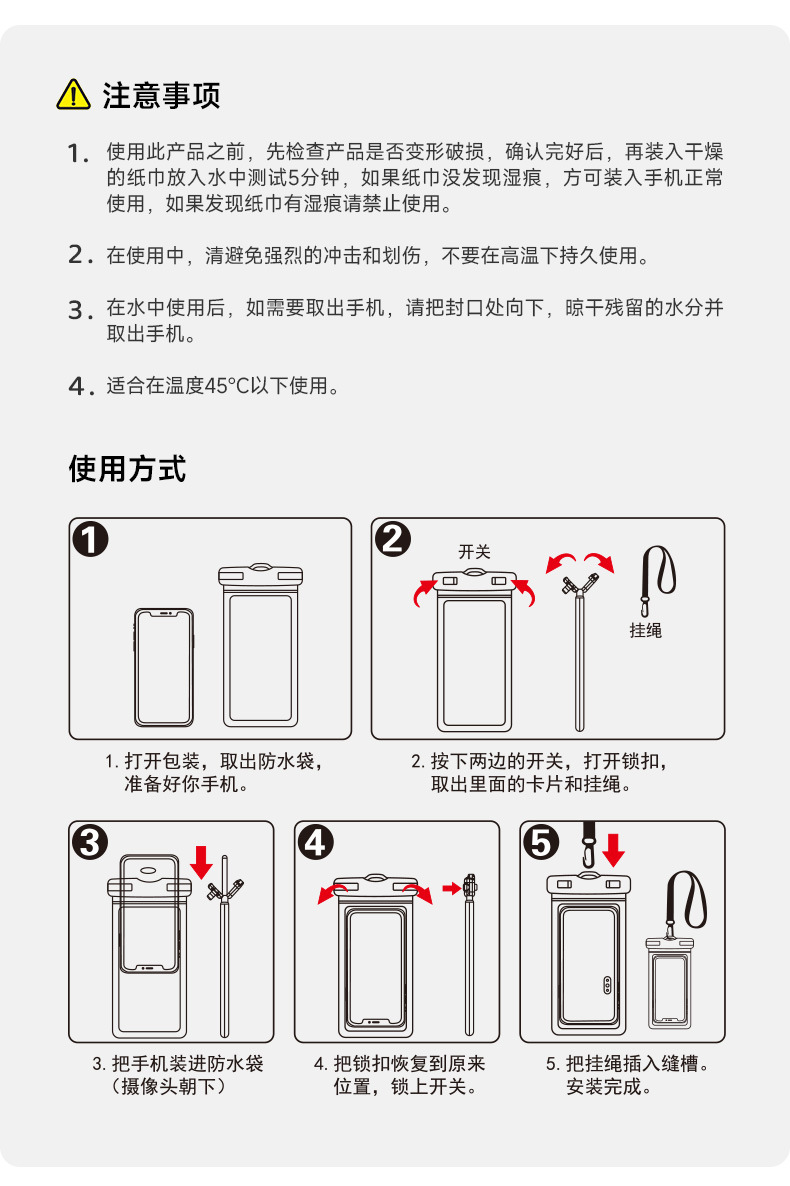 注意事项

1. 使用此产品之前，先检查产品是否变形破损，确认完好后，再装入干燥的纸巾放入水中测试5分钟，如果纸巾没发现湿痕，方可装入手机正常使用，如果发现纸巾有湿痕请禁止使用。

2. 在使用中，清避免强烈的冲击和划伤，不要在高温下持久使用。

3. 在水中使用后，如需要取出手机，请把封口处向下，晾干残留的水分并取出手机。

4. 适合在温度45°C以下使用。

使用方式

1

2
开关
挂绳

1. 打开包装，取出防水袋，准备好你手机。

2. 按下两边的开关，打开锁扣，取出里面的卡片和挂绳。

3

4

5

3. 把手机装进防水袋（摄像头朝下）

4. 把锁扣恢复到原来位置，锁上开关。

5. 把挂绳插入缝槽。安装完成。