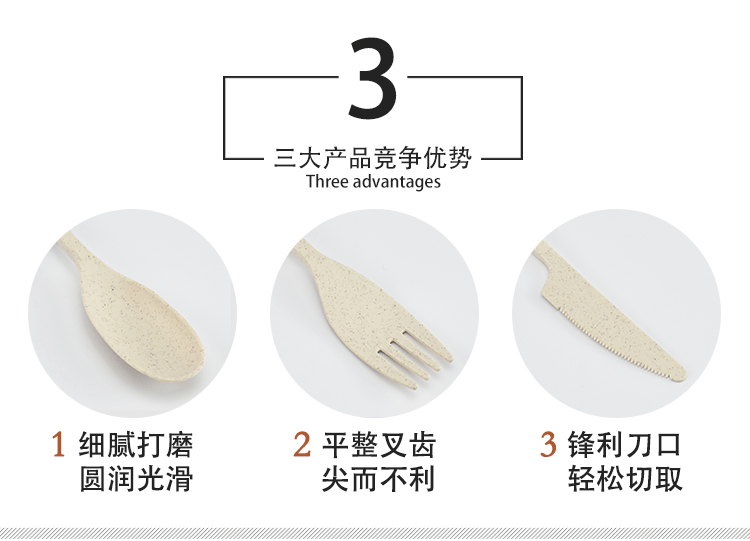 3

三大产品竞争优势
Three advantages

1 细腻打磨
圆润光滑

2 平整叉齿
尖而不利

3 锋利刀口
轻松切取