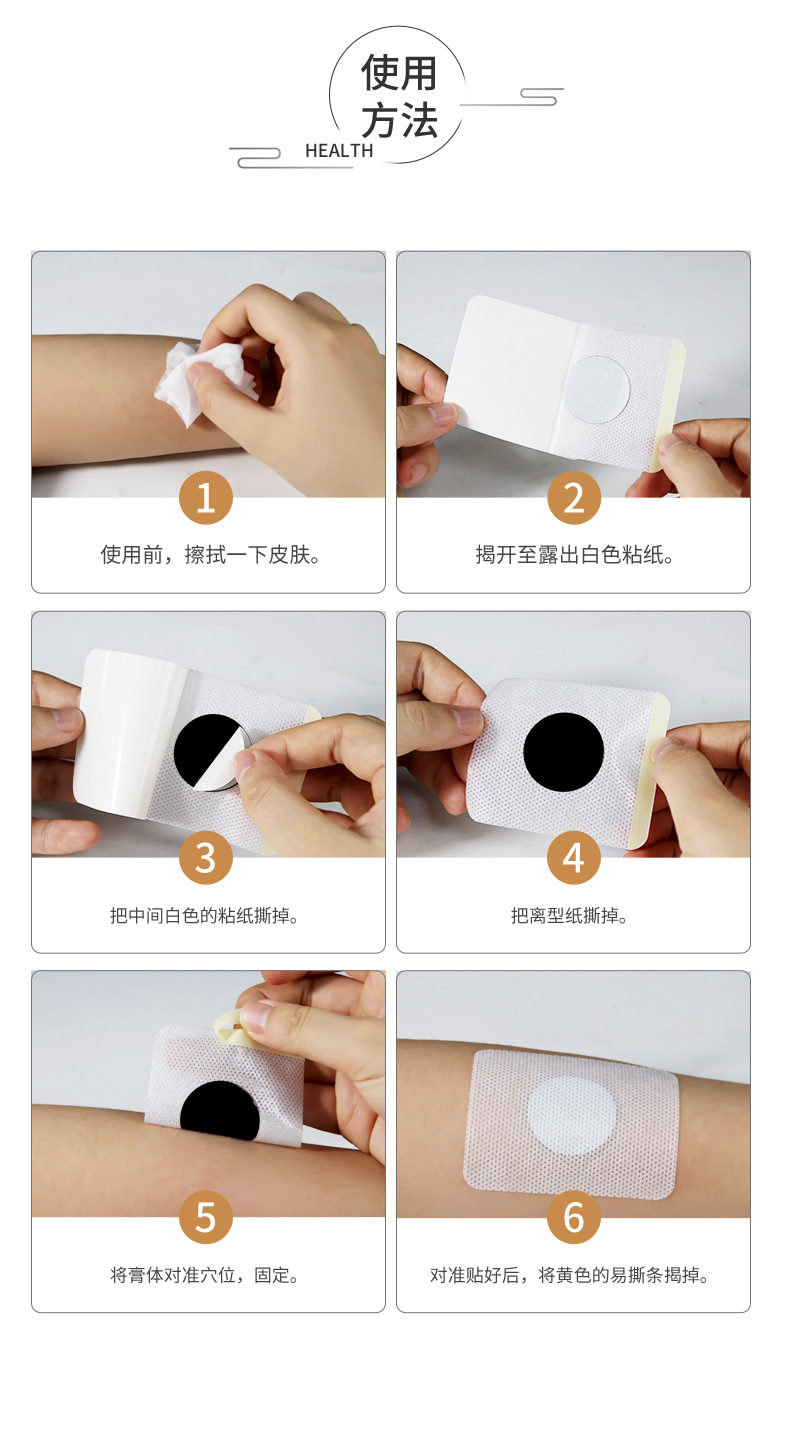 使用方法
HEALTH

1
使用前，擦拭一下皮肤。

2
揭开至露出白色粘纸。

3
把中间白色的粘纸撕掉。

4
把离型纸撕掉。

5
将膏体对准穴位，固定。

6
对准贴好后，将黄色的易撕条揭掉。