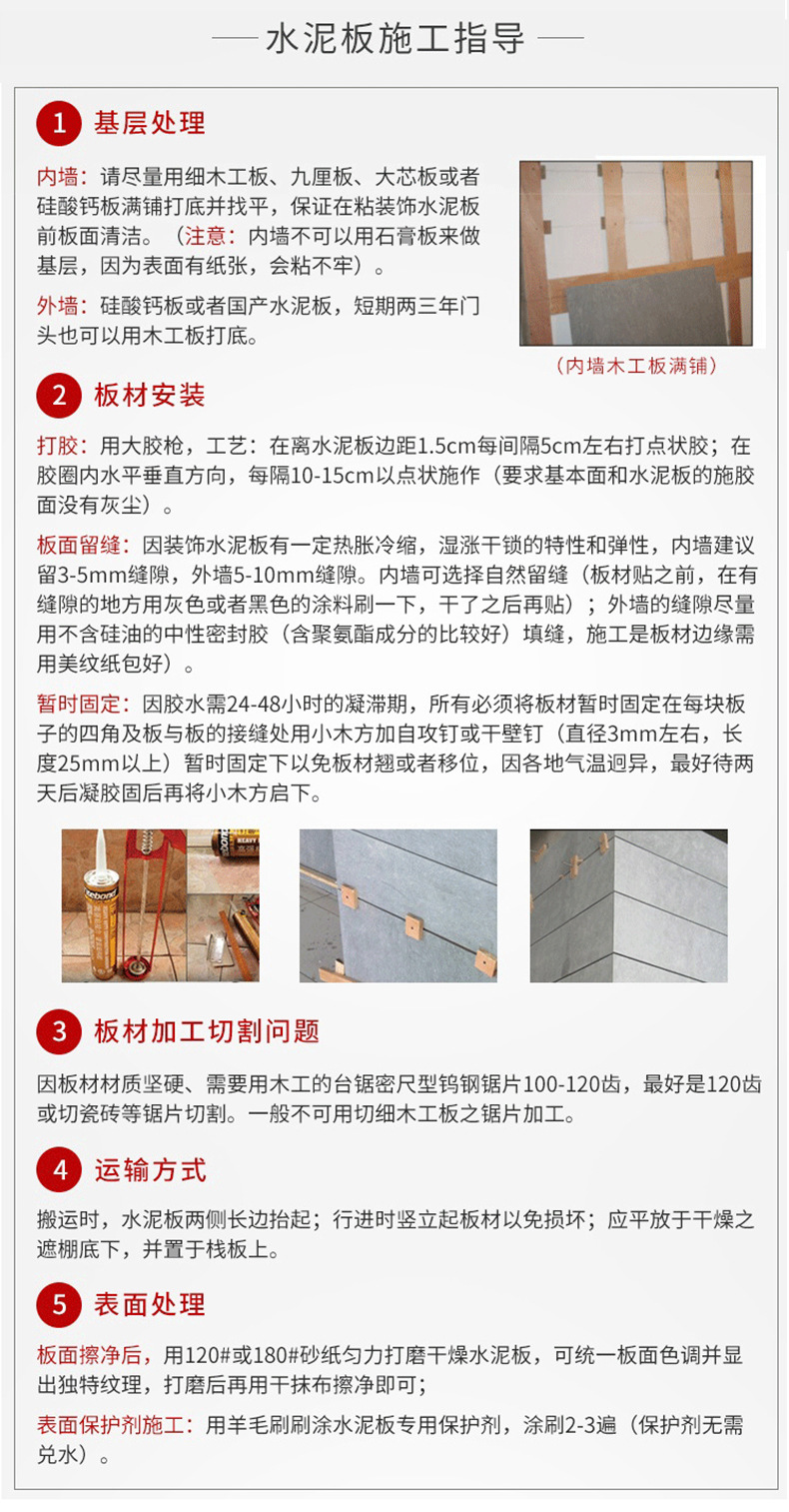 水泥板施工指导

1 基层处理

内墙：请尽量用细木工板、九厘板、大芯板或者硅酸钙板满铺打底并找平，保证在粘装饰水泥板前板面清洁。（注意：内墙不可以用石膏板来做基层，因为表面有纸张，会粘不牢）。

外墙：硅酸钙板或者国产水泥板，短期两三年门头也可以用木工板打底。

（内墙木工板满铺）

2 板材安装

打胶：用大胶枪，工艺：在离水泥板边距1.5cm每间隔5cm左右打点状胶；在胶圈内水平垂直方向，每隔10-15cm以点状施作（要求基本面和水泥板的施胶面没有灰尘）。

板面留缝：因装饰水泥板有一定热胀冷缩，湿涨干锁的特性和弹性，内墙建议留3-5mm缝隙，外墙5-10mm缝隙。内墙可选择自然留缝（板材贴之前，在有缝隙的地方用灰色或者黑色的涂料刷一下，干了之后再贴）；外墙的缝隙尽量用不含硅油的中性密封胶（含聚氨酯成分的比较好）填缝，施工是板材边缘需用美纹纸包好）。

暂时固定：因胶水需24-48小时的凝滞期，所有必须将板材暂时固定在每块板子的四角及板与板的接缝处用小木方加自攻钉或干壁钉（直径3mm左右，长度25mm以上）暂时固定下以免板材翘或者移位，因各地气温迥异，最好待两天后凝胶固后再将小木方启下。

3 板材加工切割问题

因板材材质坚硬、需要用木工的台锯密尺型钨钢锯片100-120齿，最好是120齿或切瓷砖等锯片切割。一般不可用切细木工板之锯片加工。

4 运输方式

搬运时，水泥板两侧长边抬起；行进时竖立起板材以免损坏；应平放于干燥之遮棚底下，并置于栈板上。

5 表面处理

板面擦净后，用120#或180#砂纸匀力打磨干燥水泥板，可统一板面色调并显出独特纹理，打磨后再用干抹布擦净即可；

表面保护剂施工：用羊毛刷刷涂水泥板专用保护剂，涂刷2-3遍（保护剂无需兑水）。