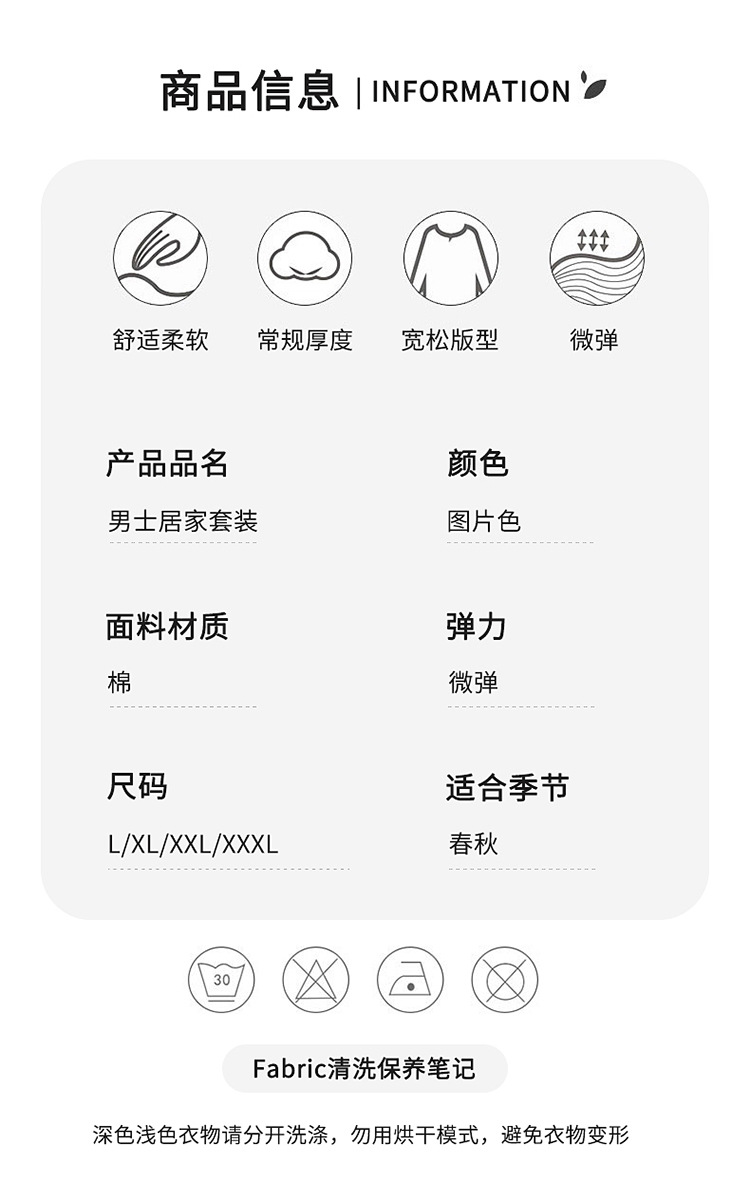 商品信息 | INFORMATION

舒适柔软 常规厚度 宽松版型 微弹

产品品名
男士居家套装

颜色
图片色

面料材质
棉

弹力
微弹

尺码
L/XL/XXL/XXXL

适合季节
春秋

30

Fabric清洗保养笔记

深色浅色衣物请分开洗涤，勿用烘干模式，避免衣物变形