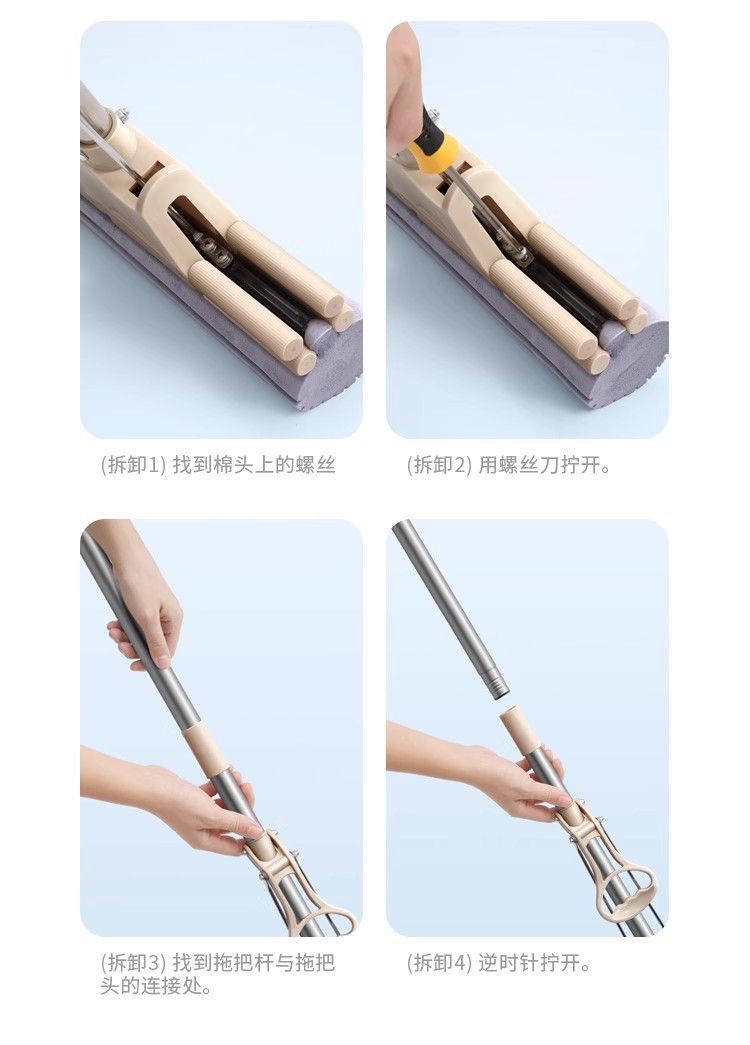 (拆卸1) 找到棉头上的螺丝

(拆卸2) 用螺丝刀拧开。

(拆卸3) 找到拖把杆与拖把头的连接处。

(拆卸4) 逆时针拧开。