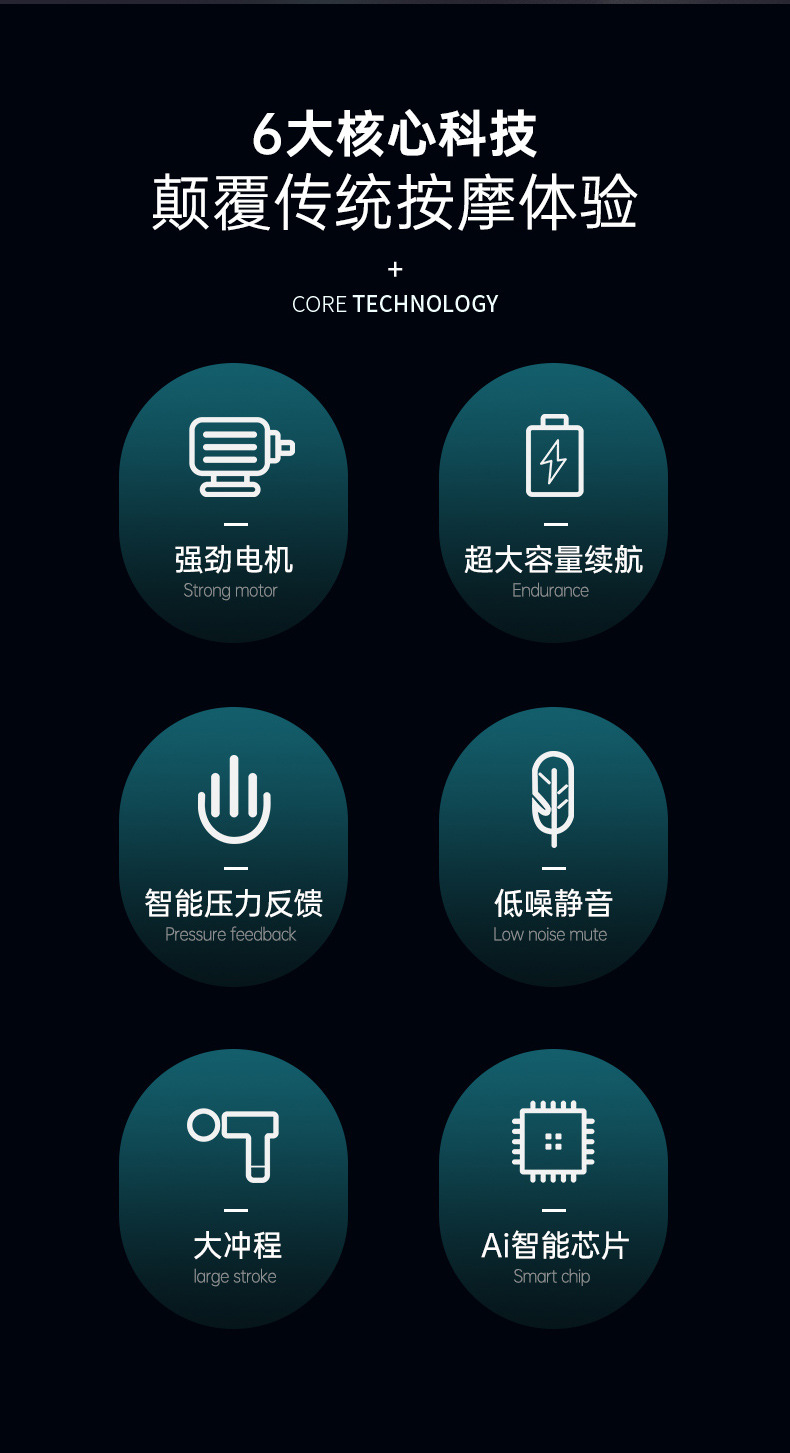 6大核心科技
颠覆传统按摩体验

+
CORE TECHNOLOGY

强劲电机
Strong motor

超大容量续航
Endurance

智能压力反馈
Pressure feedback

低噪静音
Low noise mute

大冲程
large stroke

Ai智能芯片
Smart chip