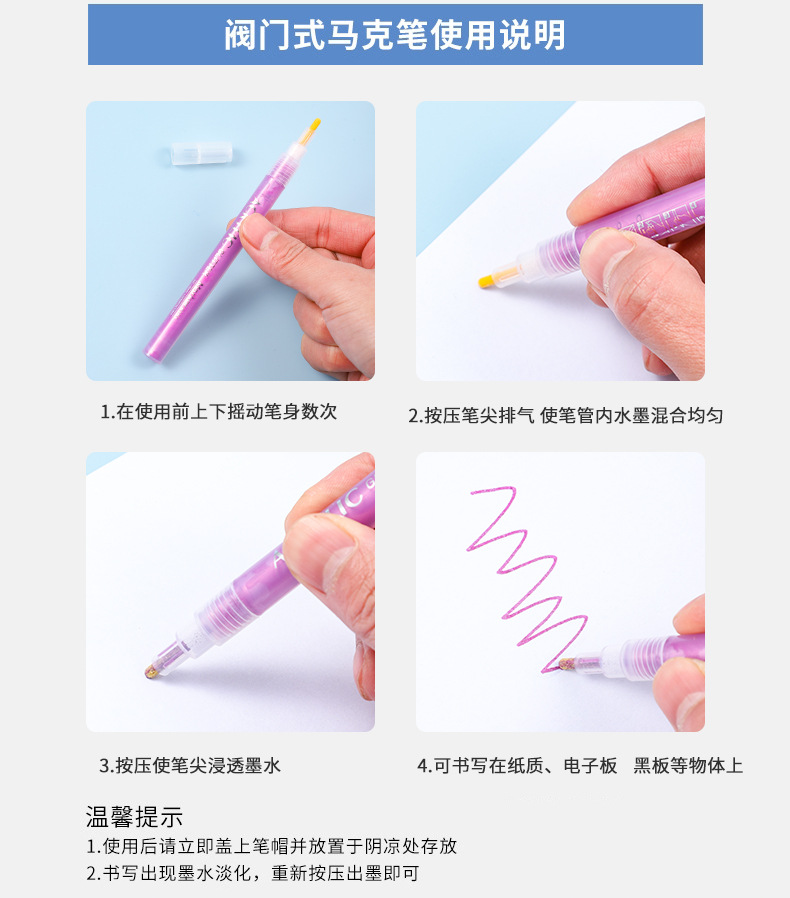 阀门式马克笔使用说明

1.在使用前上下摇动笔身数次

2.按压笔尖排气 使笔管内水墨混合均匀

3.按压使笔尖浸透墨水

4.可书写在纸质、电子板 黑板等物体上

温馨提示
1.使用后请立即盖上笔帽并放置于阴凉处存放
2.书写出现墨水淡化，重新按压出墨即可