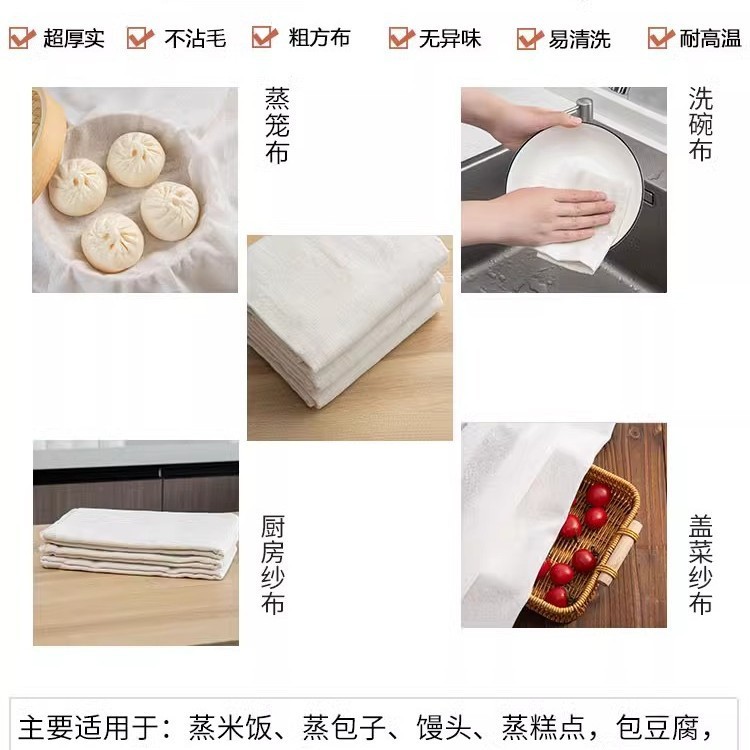 超厚实 不沾毛 粗方布 无异味 易清洗 耐高温

蒸笼布

洗碗布

厨房纱布

盖菜纱布

主要适用于：蒸米饭、蒸包子、馒头、蒸糕点，包豆腐，