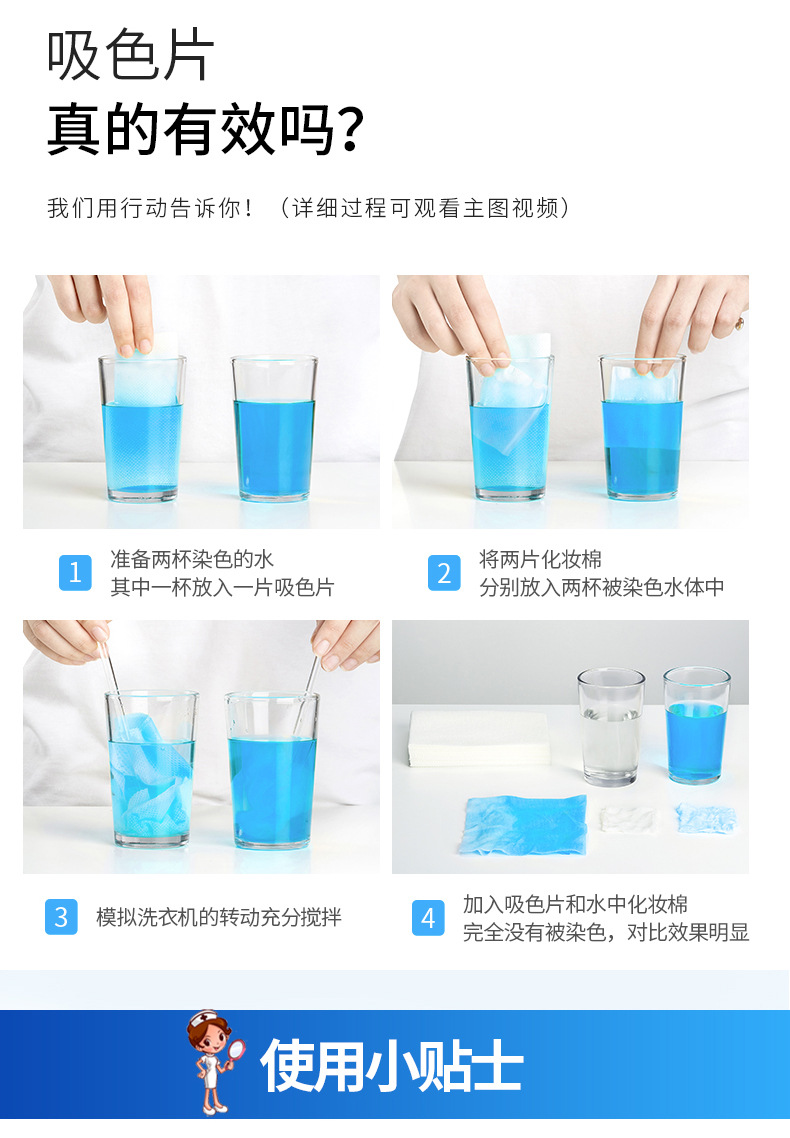 吸色片
真的有效吗？

我们用行动告诉你！（详细过程可观看主图视频）

1 准备两杯染色的水
其中一杯放入一片吸色片

2 将两片化妆棉
分别放入两杯被染色水体中

3 模拟洗衣机的转动充分搅拌

4 加入吸色片和水中化妆棉
完全没有被染色，对比效果明显

使用小贴士