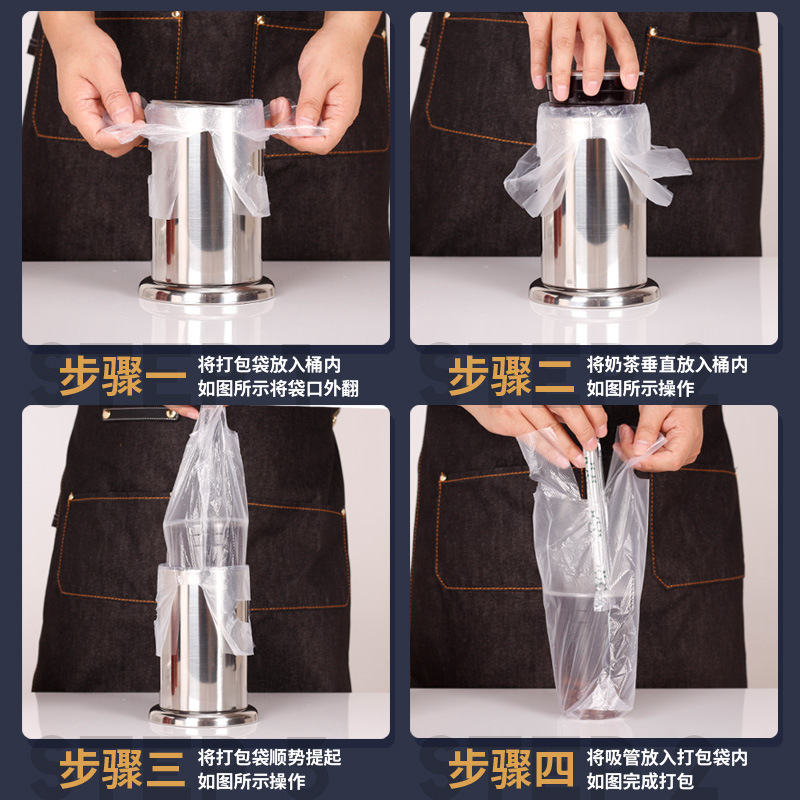 步骤一 将打包袋放入桶内
如图所示将袋口外翻

步骤二 将奶茶垂直放入桶内
如图所示操作

步骤三 将打包袋顺势提起
如图所示操作

步骤四 将吸管放入打包袋内
如图完成打包