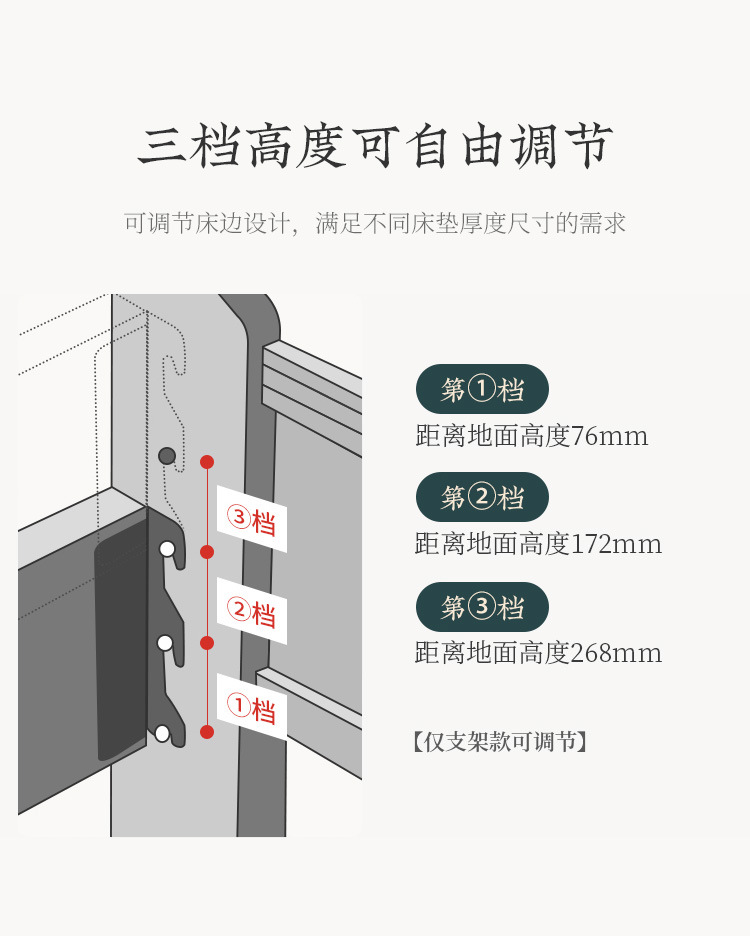 三档高度可自由调节

可调节床边设计，满足不同床垫厚度尺寸的需求

③档

②档

①档

第①档
距离地面高度76mm

第②档
距离地面高度172mm

第③档
距离地面高度268mm

【仅支架款可调节】