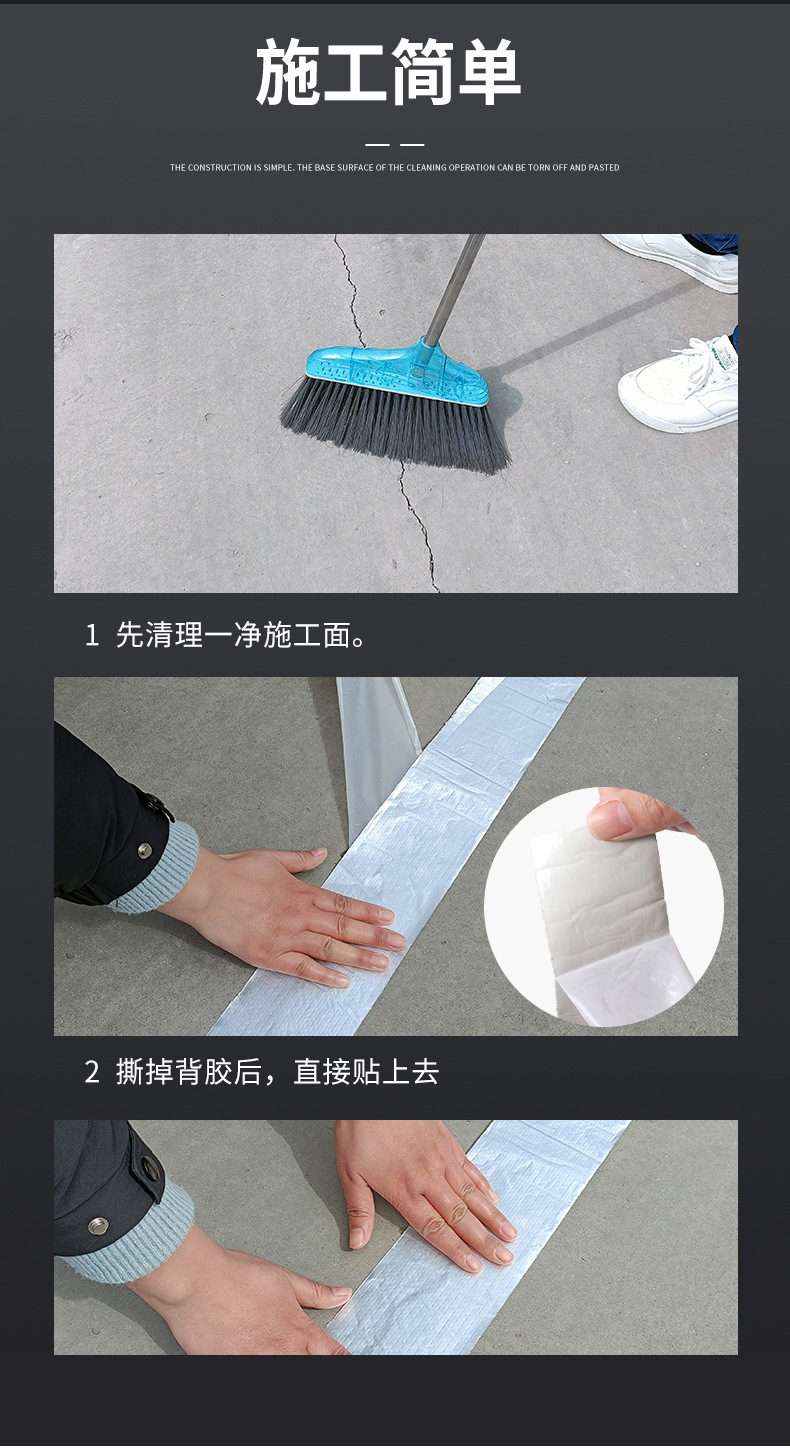 施工简单

THE CONSTRUCTION IS SIMPLE. THE BASE SURFACE OF THE CLEANING OPERATION CAN BE TORN OFF AND PASTED

1 先清理一净施工面。

2 撕掉背胶后，直接贴上去