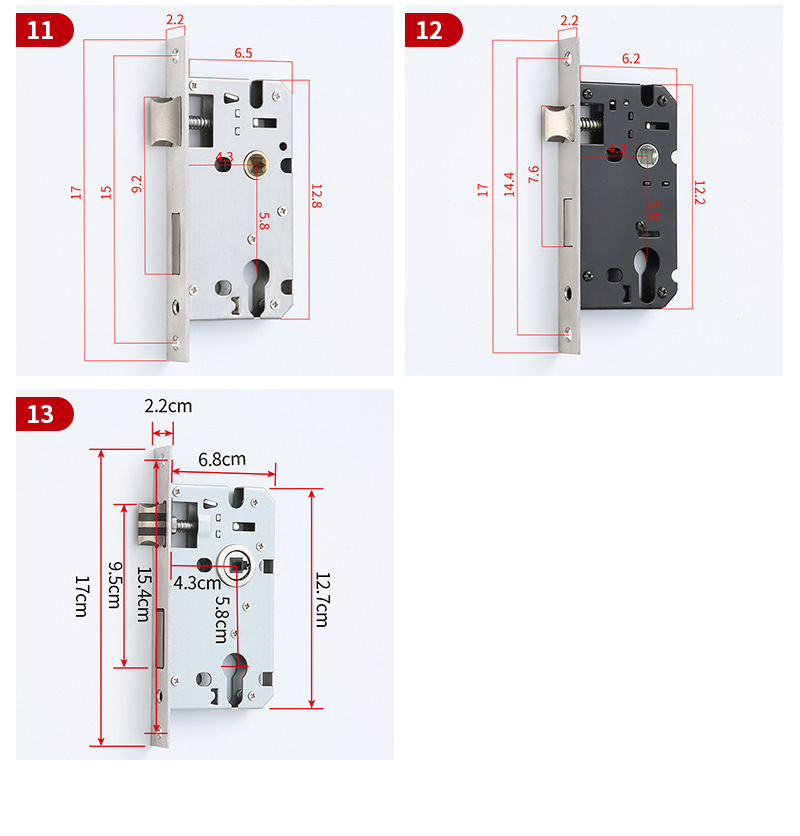 11
2.2
6.5
17
15
9.2
4.3
5.8
12.8

12
2.2
6.2
17
14.4
7.6
4.3
5.8
12.2

13
2.2cm
6.8cm
17cm
9.5cm
15.4cm
4.3cm
5.8cm
12.7cm