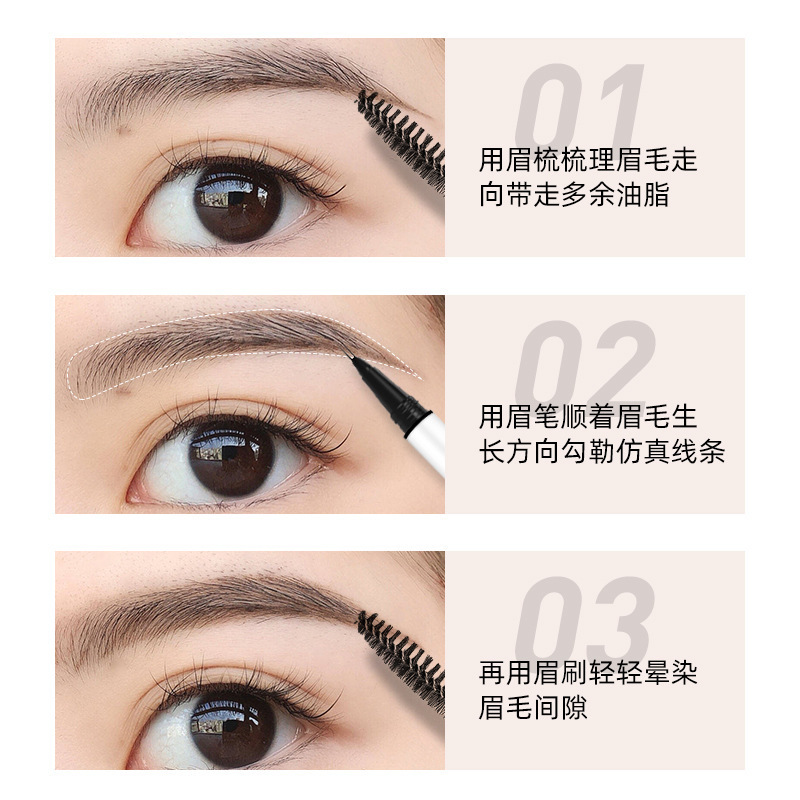 01

用眉梳梳理眉毛走向带走多余油脂

02

用眉笔顺着眉毛生长方向勾勒仿真线条

03

再用眉刷轻轻晕染眉毛间隙