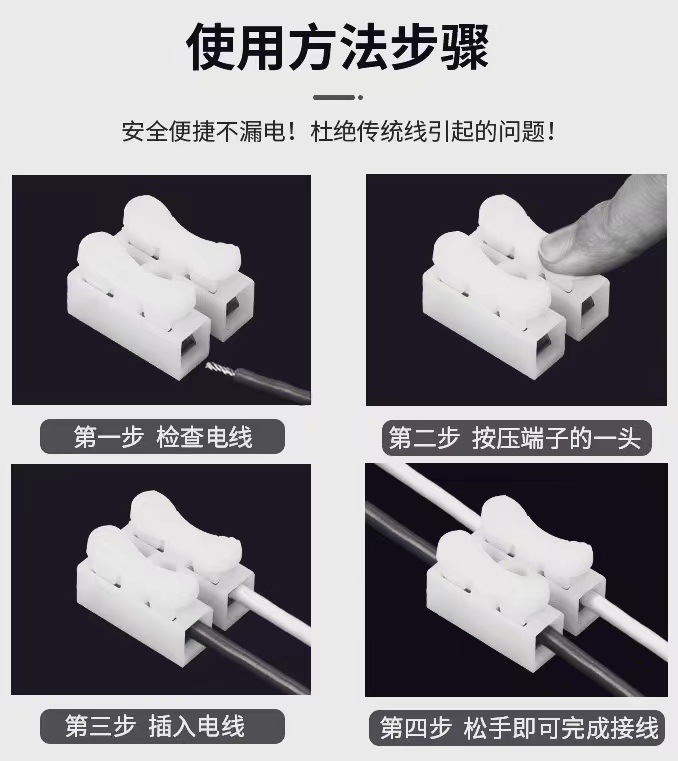 使用方法步骤

安全便捷不漏电！杜绝传统线引起的问题！

第一步 检查电线

第二步 按压端子的一头

第三步 插入电线

第四步 松手即可完成接线