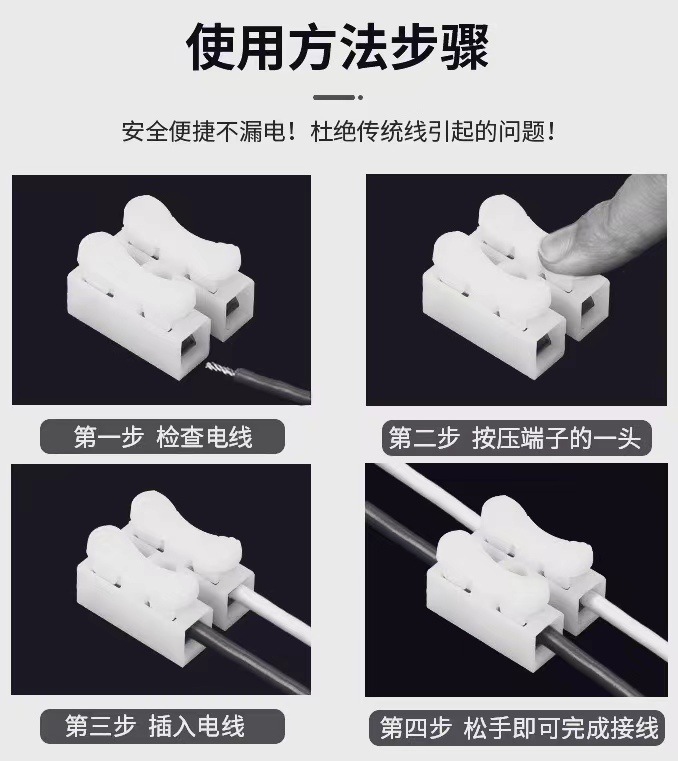 使用方法步骤

安全便捷不漏电！杜绝传统线引起的问题！

第一步 检查电线

第二步 按压端子的一头

第三步 插入电线

第四步 松手即可完成接线