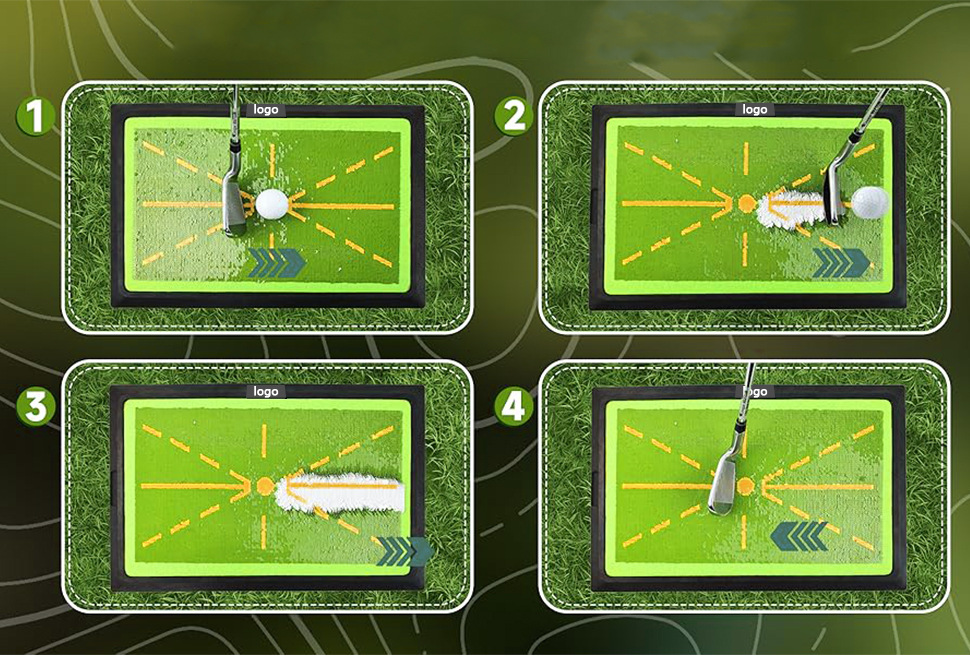 1
logo
2
logo
3
logo
4
logo