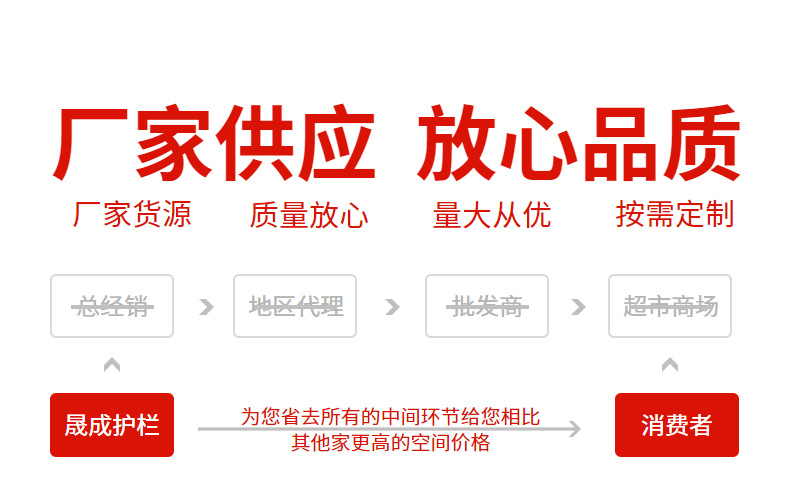 厂家供应 放心品质

厂家货源 质量放心 量大从优 按需定制

总经销 地区代理 批发商 超市商场

晟成护栏

为您省去所有的中间环节给您相比其他家更高的空间价格

消费者