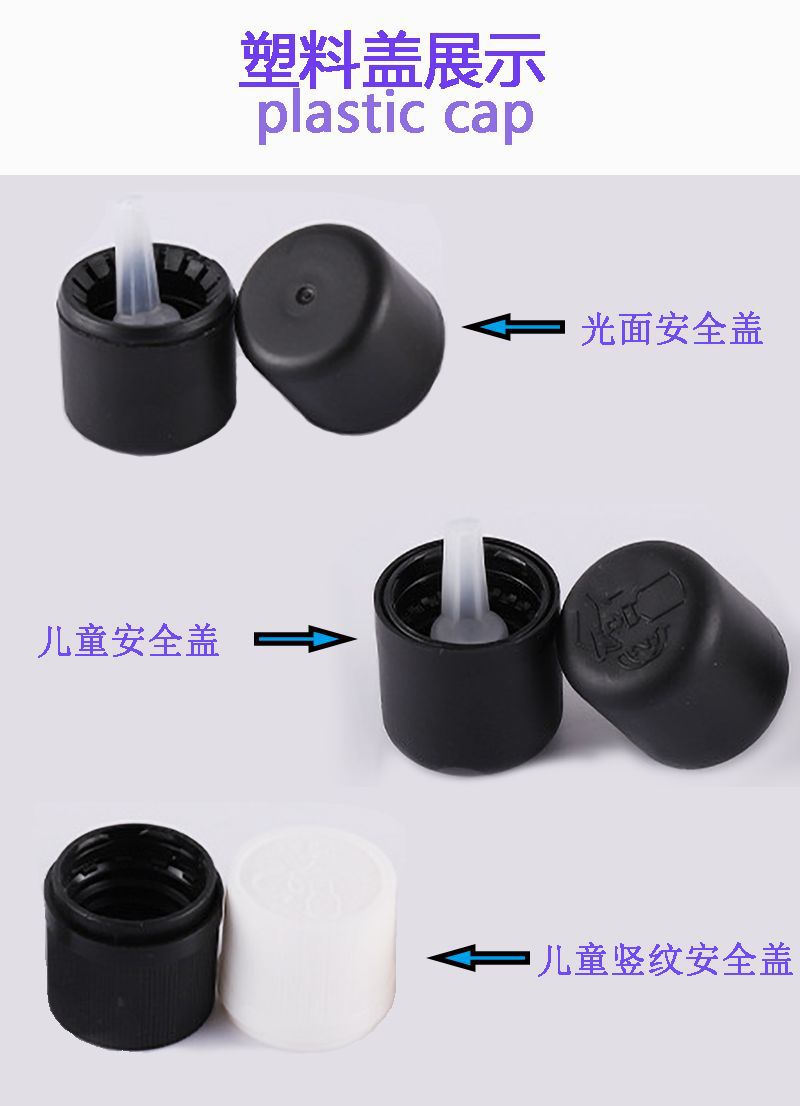 塑料盖展示
plastic cap

光面安全盖

儿童安全盖

儿童竖纹安全盖