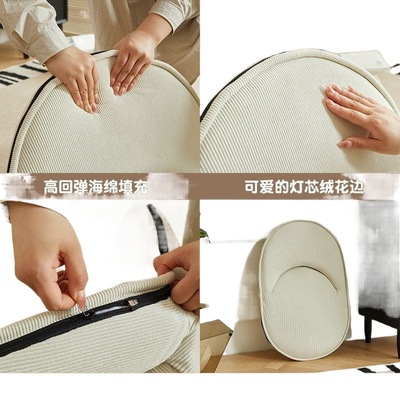 高回弹海绵填充

可爱的灯芯绒花边