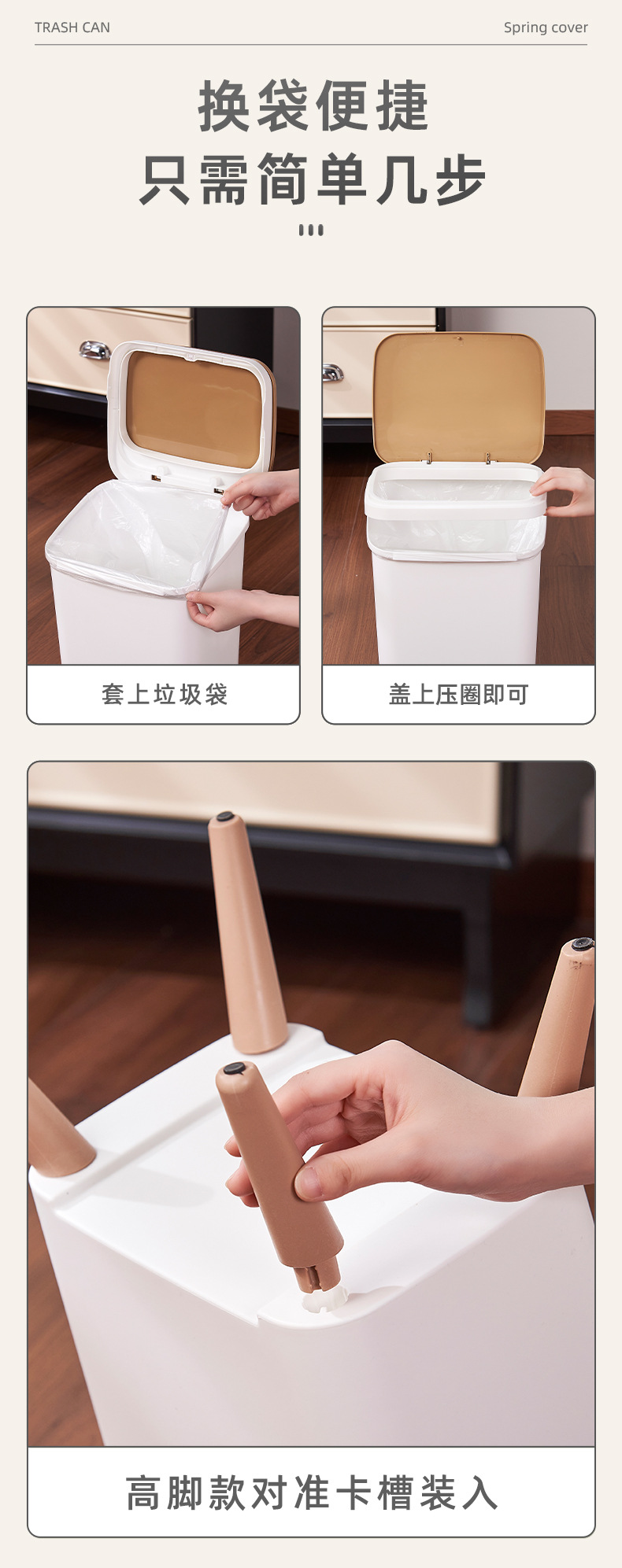 TRASH CAN

Spring cover

换袋便捷
只需简单几步

套上垃圾袋

盖上压圈即可

高脚款对准卡槽装入