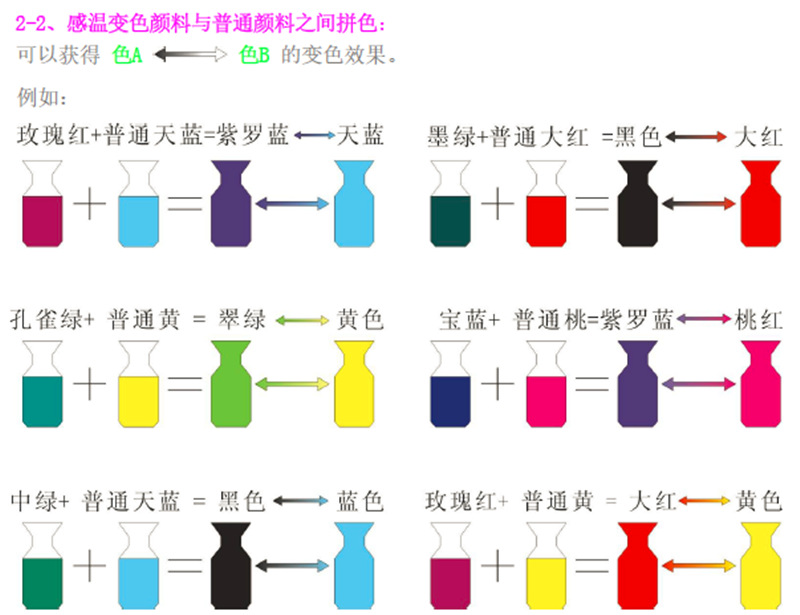 2-2、感温变色颜料与普通颜料之间拼色：
可以获得 色A ⟷ 色B 的变色效果。

例如：

玫瑰红+普通天蓝=紫罗蓝 ⟷ 天蓝

墨绿+普通大红 =黑色 ⟷ 大红

孔雀绿+ 普通黄 = 翠绿 ⟷ 黄色

宝蓝+ 普通桃=紫罗蓝 ⟷ 桃红

中绿+ 普通天蓝 = 黑色 ⟷ 蓝色

玫瑰红+ 普通黄 = 大红 ⟷ 黄色