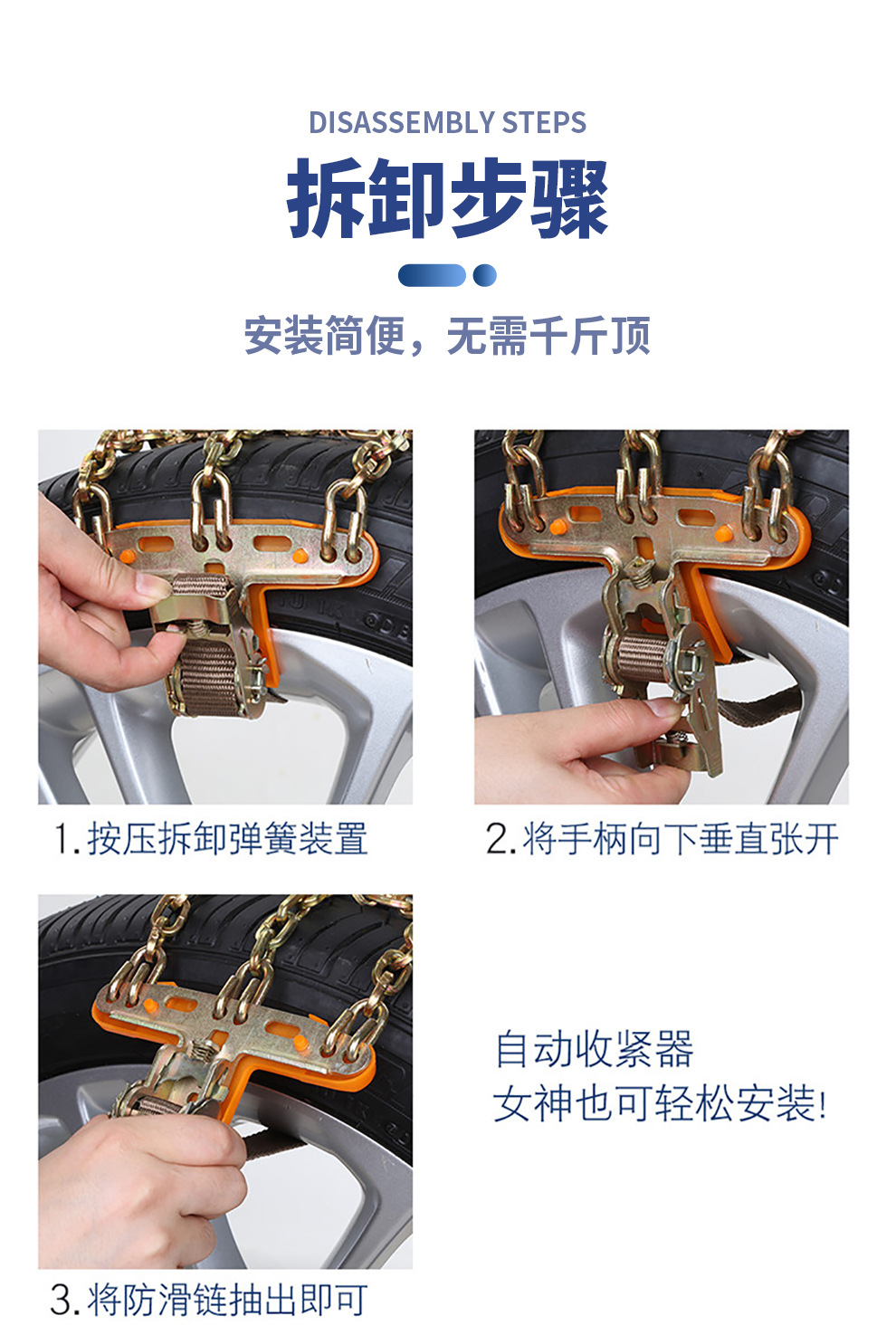 DISASSEMBLY STEPS
拆卸步骤

安装简便，无需千斤顶

1.按压拆卸弹簧装置

2.将手柄向下垂直张开

3.将防滑链抽出即可

自动收紧器
女神也可轻松安装!