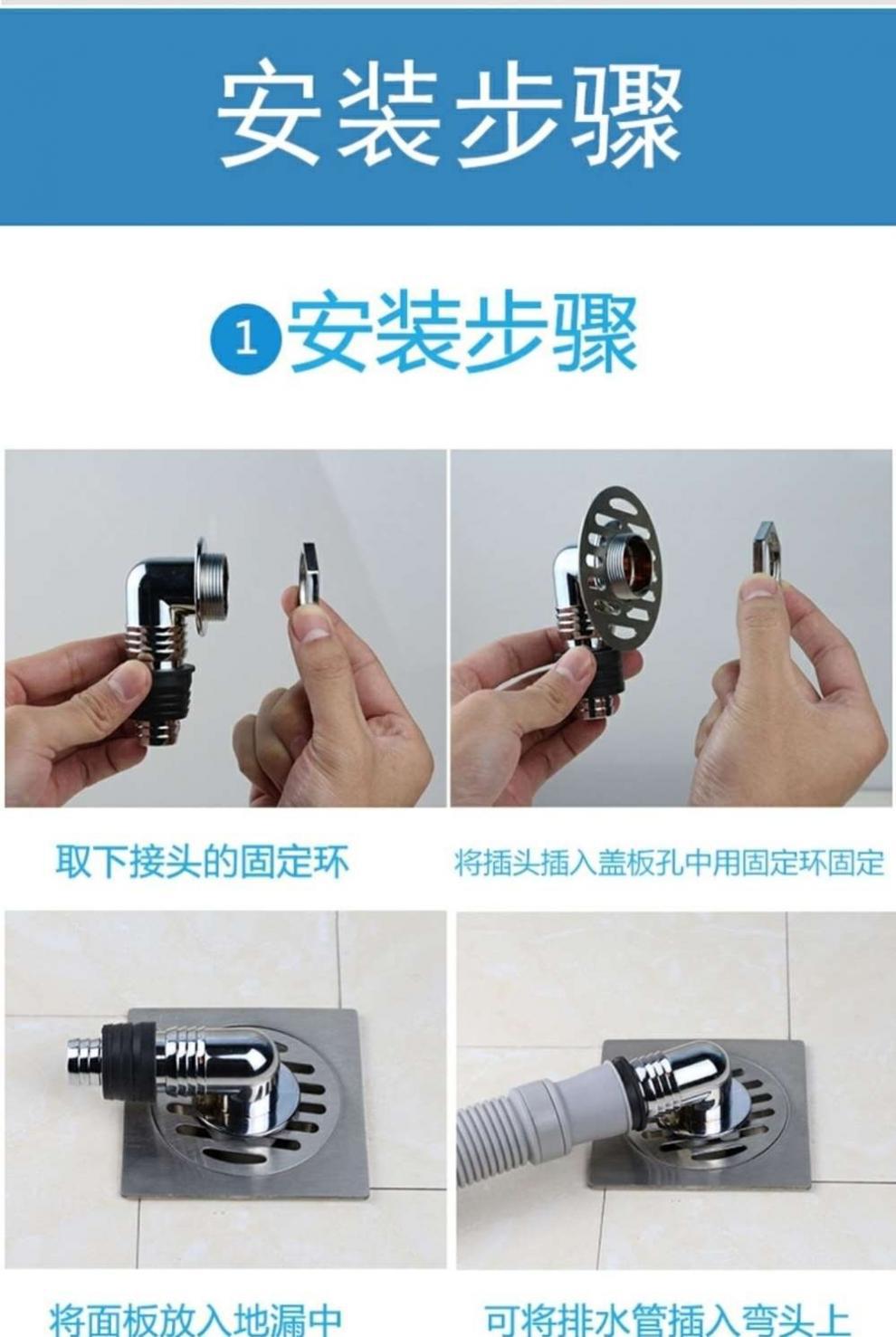 安装步骤

1 安装步骤

取下接头的固定环

将插头插入盖板孔中用固定环固定

将面板放入地漏中

可将排水管插入弯头上