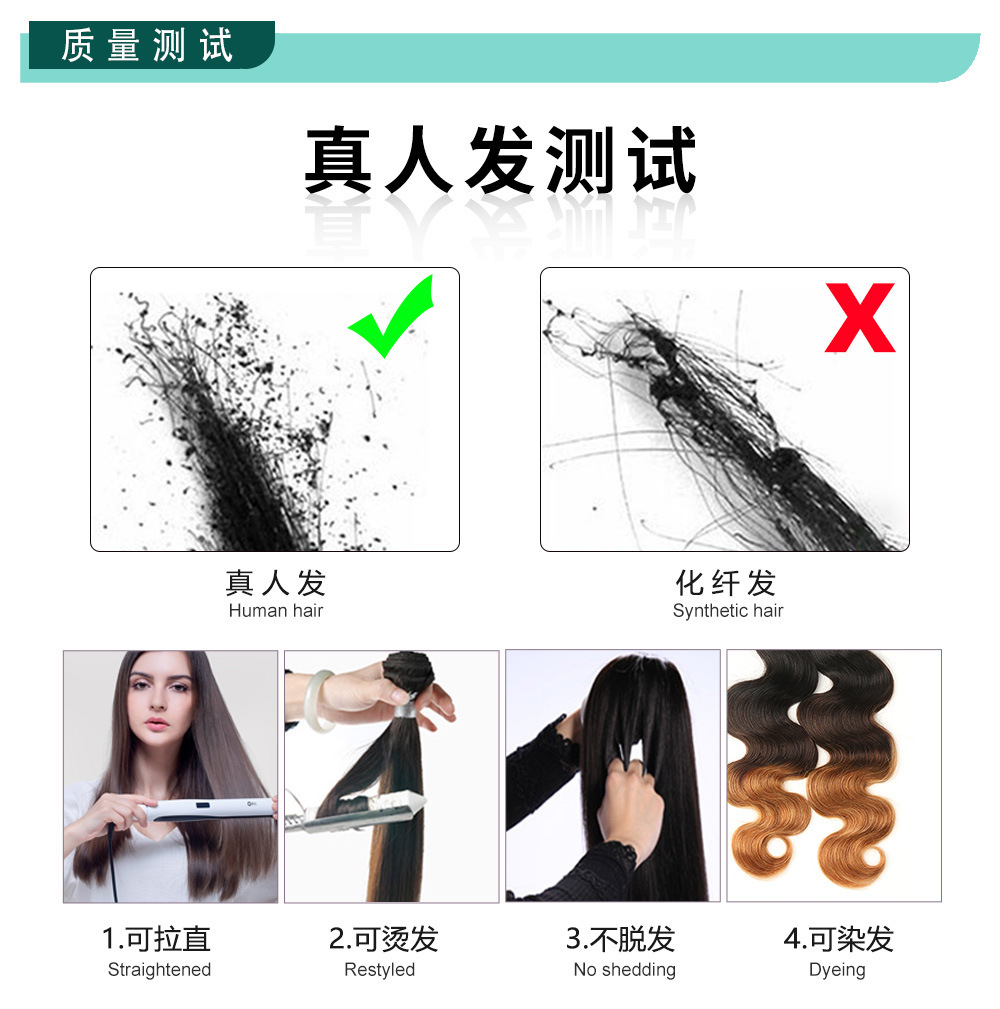 质量测试

真人发测试

真人发
Human hair

化纤发
Synthetic hair

1.可拉直
Straightened

2.可烫发
Restyled

3.不脱发
No shedding

4.可染发
Dyeing