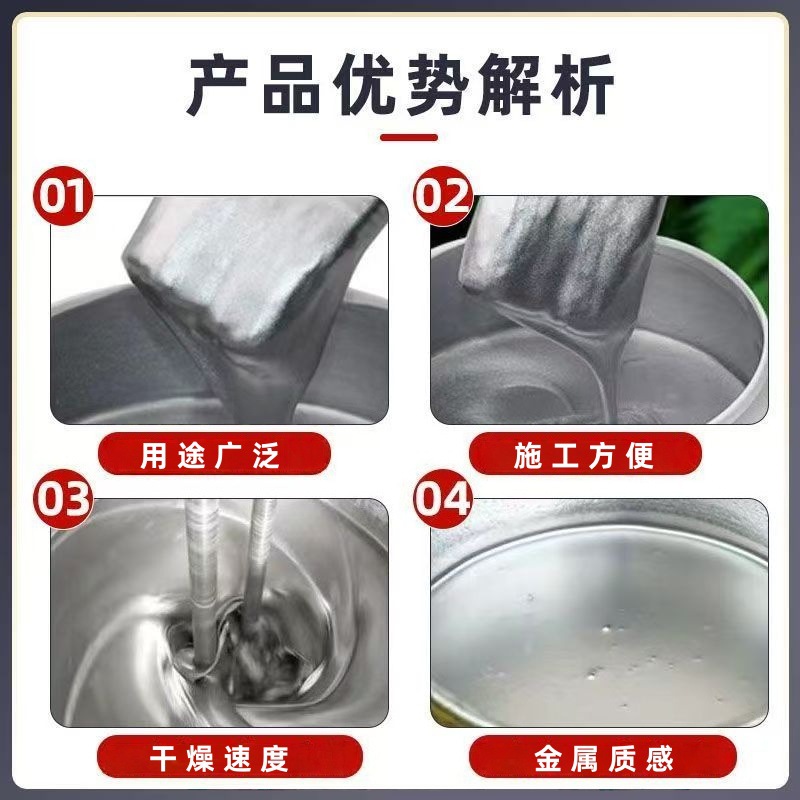 产品优势解析

01
用途广泛

02
施工方便

03
干燥速度

04
金属质感