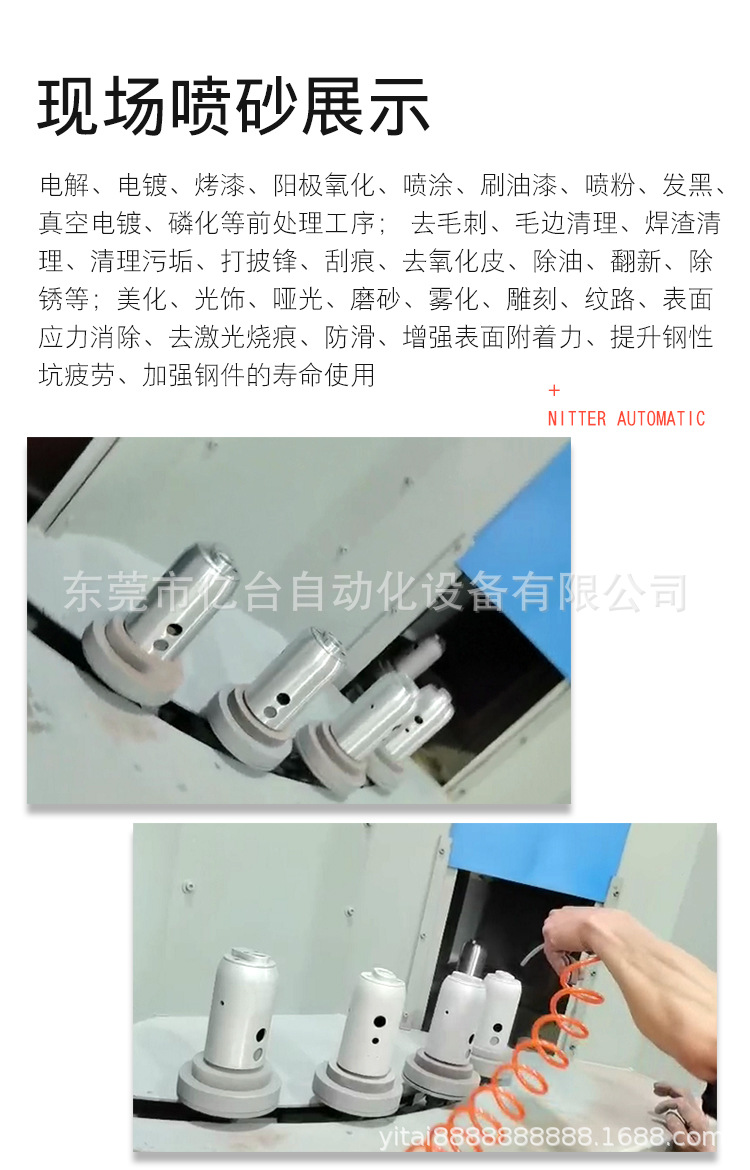 现场喷砂展示

电解、电镀、烤漆、阳极氧化、喷涂、刷油漆、喷粉、发黑、真空电镀、磷化等前处理工序； 去毛刺、毛边清理、焊渣清理、清理污垢、打披锋、刮痕、去氧化皮、除油、翻新、除锈等；美化、光饰、哑光、磨砂、雾化、雕刻、纹路、表面应力消除、去激光烧痕、防滑、增强表面附着力、提升钢性坑疲劳、加强钢件的寿命使用

+
NITTER AUTOMATIC

东莞市亿台自动化设备有限公司

yitai8888888888.1688.com