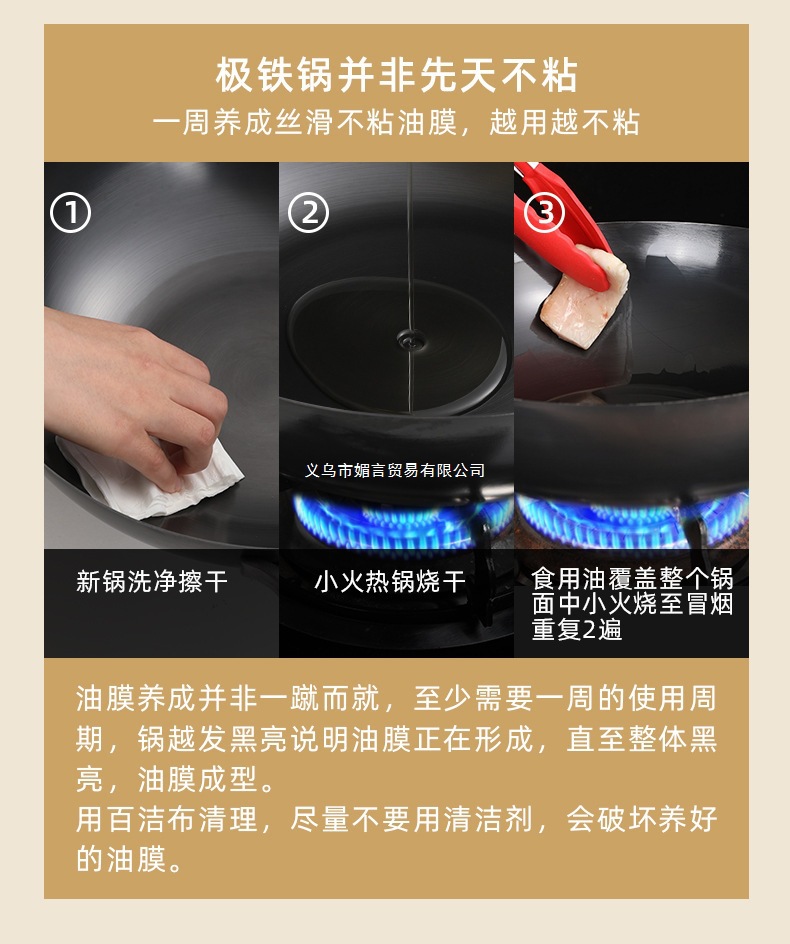 极铁锅并非先天不粘
一周养成丝滑不粘油膜，越用越不粘

①

新锅洗净擦干

②

义乌市媚言贸易有限公司

小火热锅烧干

③

食用油覆盖整个锅面中小火烧至冒烟重复2遍

油膜养成并非一蹴而就，至少需要一周的使用周期，锅越发黑亮说明油膜正在形成，直至整体黑亮，油膜成型。
用百洁布清理，尽量不要用清洁剂，会破坏养好的油膜。