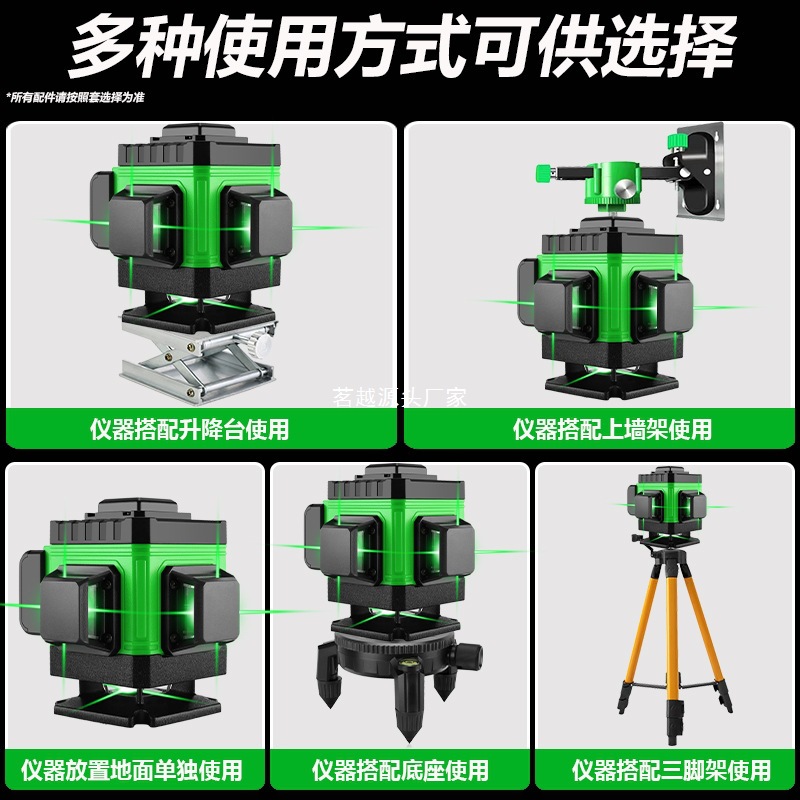 多种使用方式可供选择

*所有配件请按照套选择为准

茗越源头厂家

仪器搭配升降台使用

仪器搭配上墙架使用

仪器放置地面单独使用

仪器搭配底座使用

仪器搭配三脚架使用