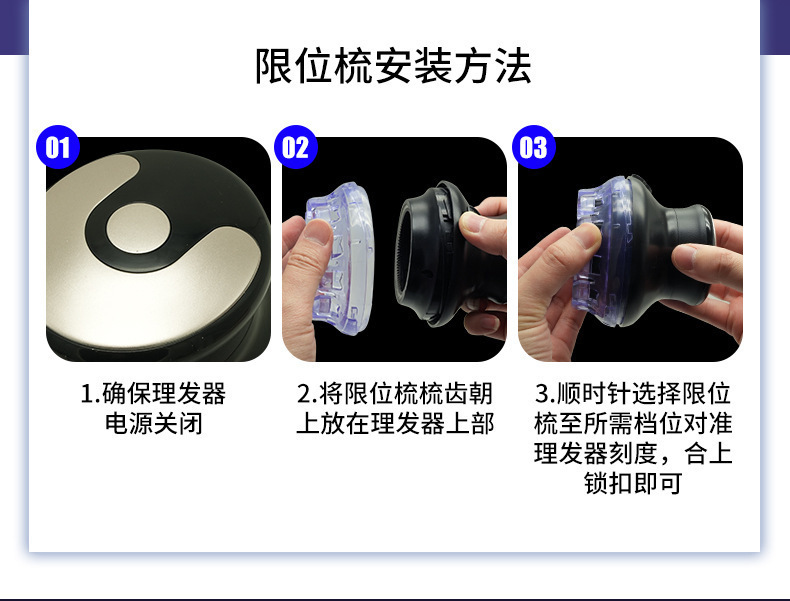 限位梳安装方法

01

1.确保理发器电源关闭

02

2.将限位梳梳齿朝上放在理发器上部

03

3.顺时针选择限位梳至所需档位对准理发器刻度，合上锁扣即可