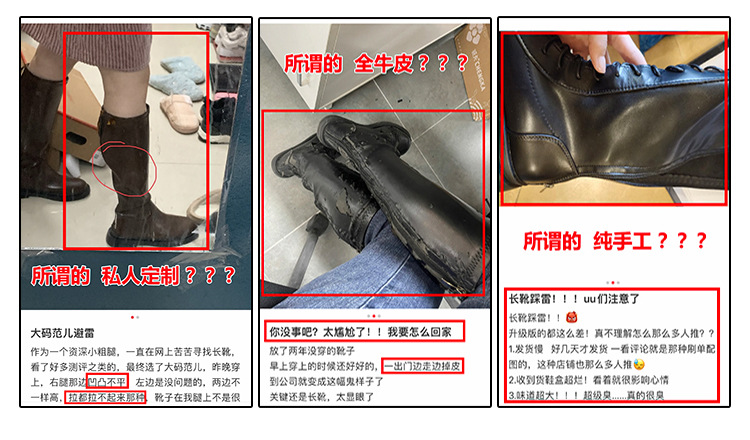 所谓的 私人定制？？？

大码范儿避雷

作为一个资深小粗腿，一直在网上苦苦寻找长靴，看了好多测评之类的，最终选了大码范儿，昨晚穿上，右腿那边凹凸不平，左边是没问题的，两边不一样高，拉都拉不起来那种，靴子在我腿上不是很

所谓的 全牛皮？？？

你没事吧？太尴尬了！！我要怎么回家

放了两年没穿的靴子

早上穿上的时候还好好的，一出门边走边掉皮

到公司就变成这幅鬼样子了

关键还是长靴，太显眼了

所谓的 纯手工？？？

长靴踩雷！！！uu们注意了

长靴踩雷！！

升级版的都这么差！真不理解怎么那么多人推？？

1.发货慢 好几天才发货 一看评论就是那种刷单配图的，这种店铺也那么多人推

2.收到货鞋盒超烂！看着就很影响心情

3.味道超大！！！超级臭......真的很臭