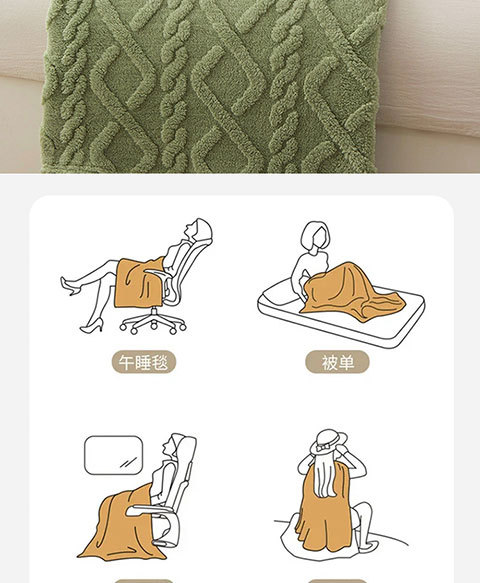 午睡毯

被单