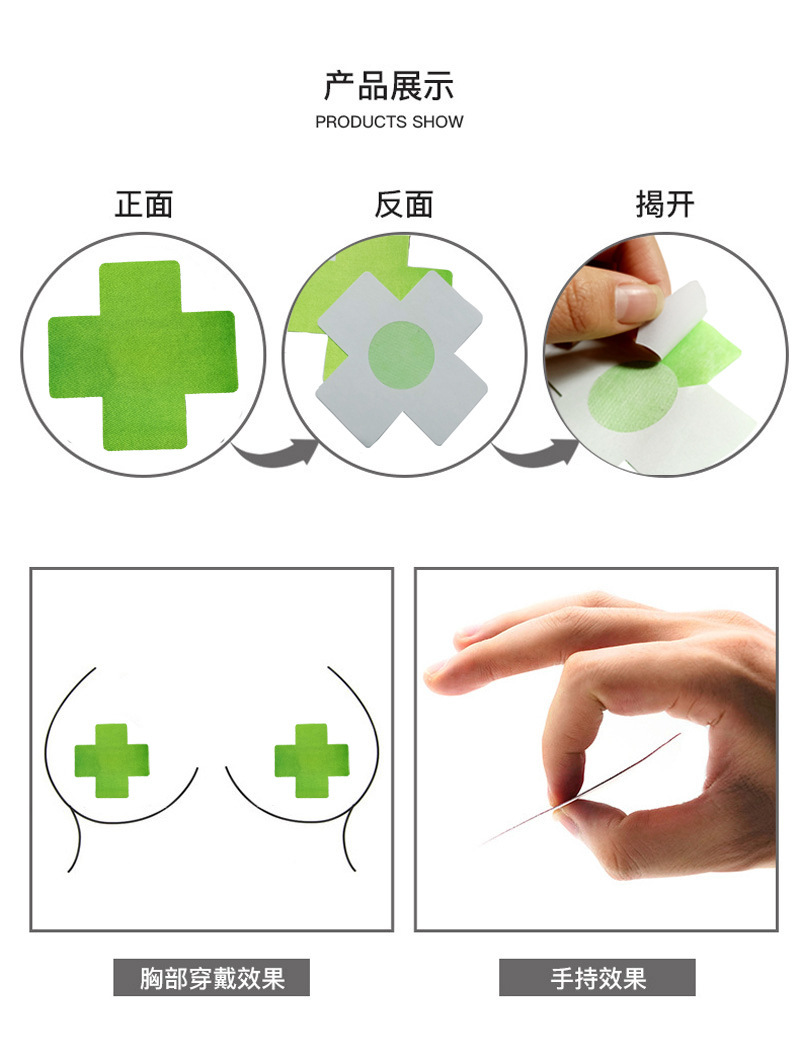 产品展示
PRODUCTS SHOW

正面

反面

揭开

胸部穿戴效果

手持效果