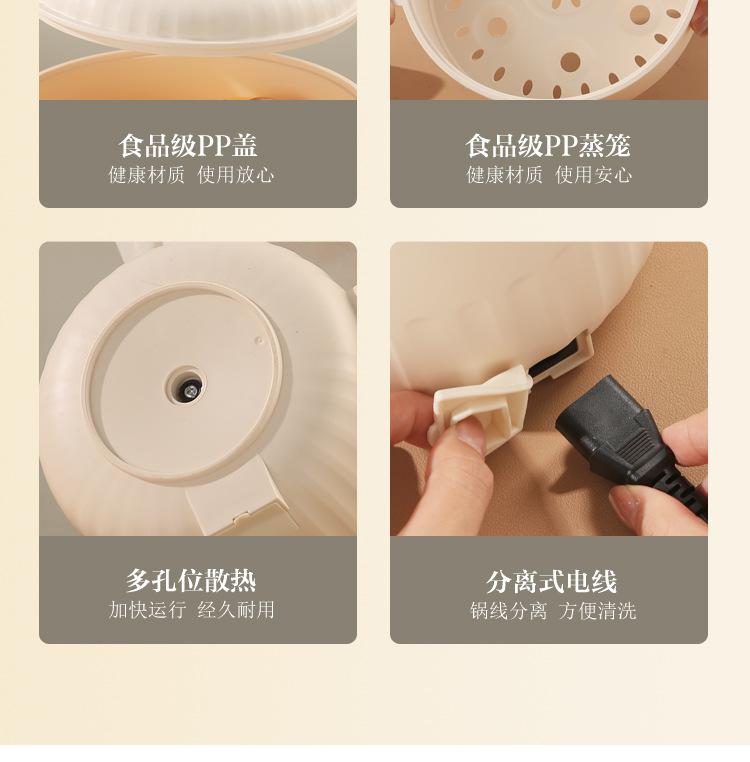 食品级PP盖
健康材质 使用放心

食品级PP蒸笼
健康材质 使用安心

多孔位散热
加快运行 经久耐用

分离式电线
锅线分离 方便清洗