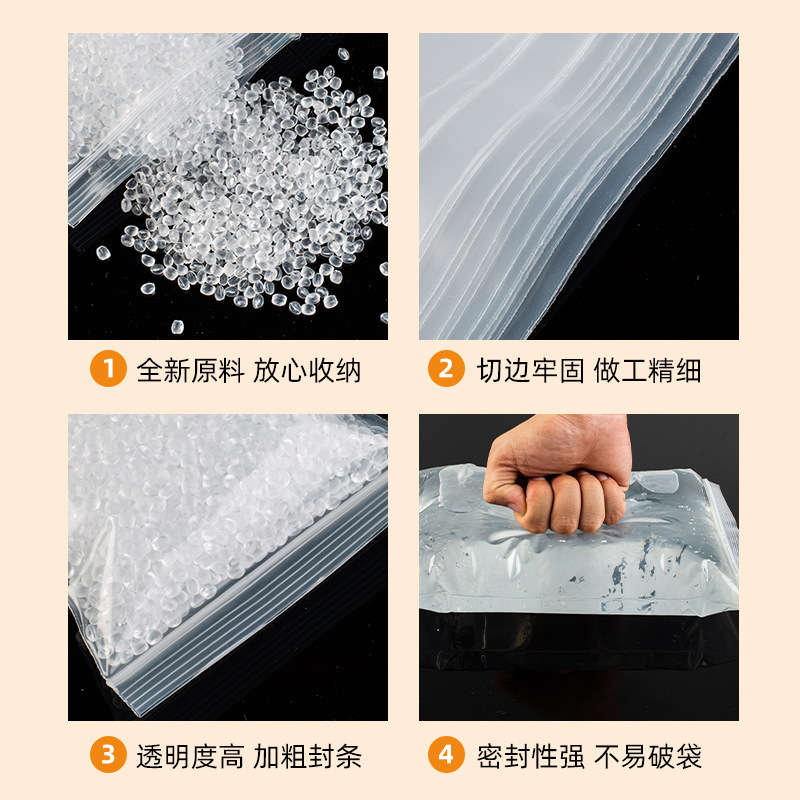 1 全新原料 放心收纳

2 切边牢固 做工精细

3 透明度高 加粗封条

4 密封性强 不易破袋