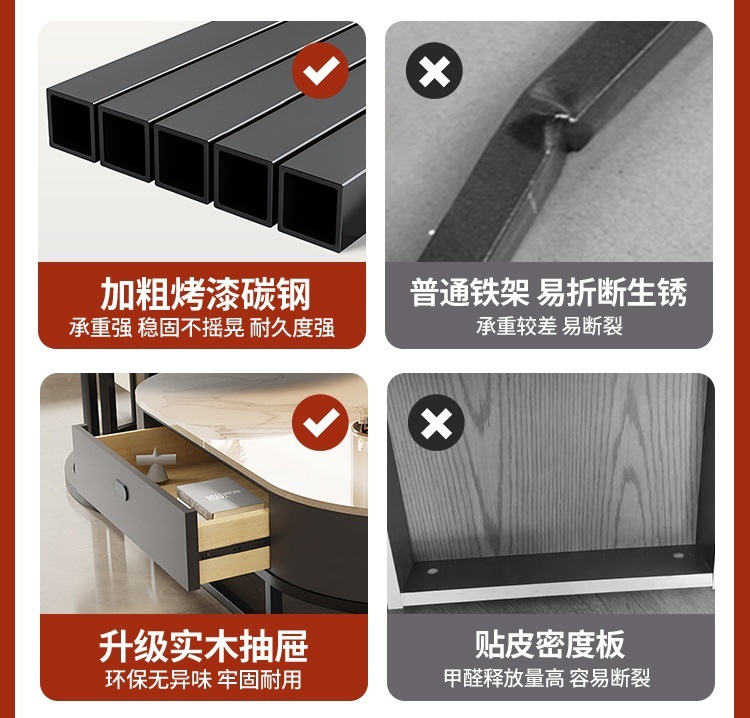 加粗烤漆碳钢
承重强 稳固不摇晃 耐久度强

普通铁架 易折断生锈
承重较差 易断裂

升级实木抽屉
环保无异味 牢固耐用

贴皮密度板
甲醛释放量高 容易断裂