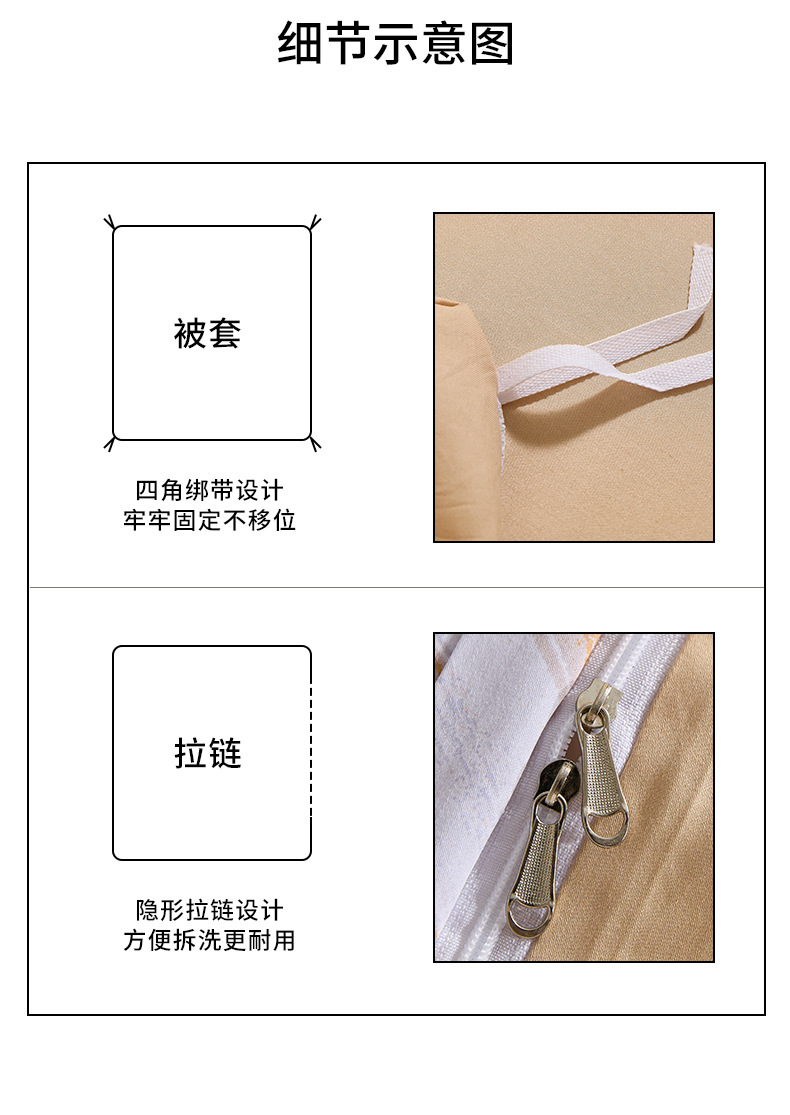 细节示意图

被套

四角绑带设计
牢牢固定不移位

拉链

隐形拉链设计
方便拆洗更耐用