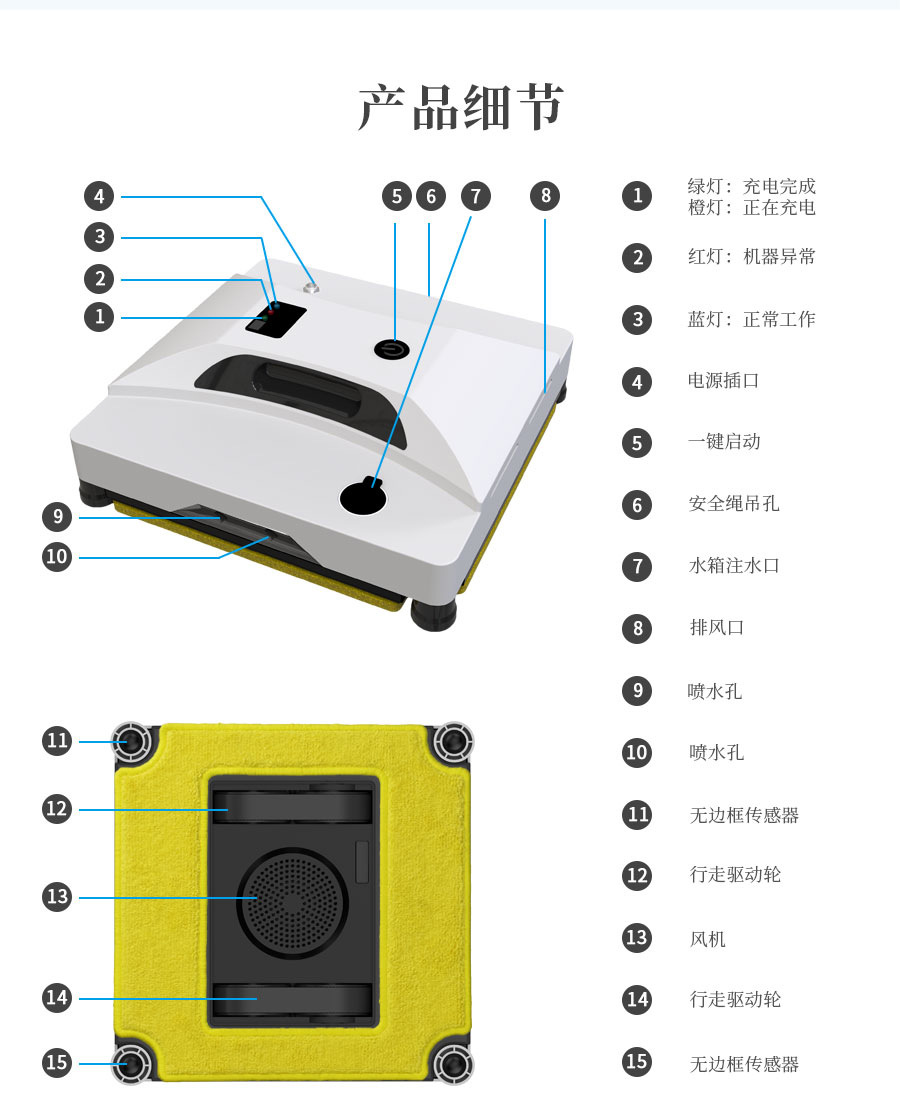 产品细节

4
3
2
1
5 6 7
8
9
10

11
12
13
14
15

1 绿灯：充电完成
橙灯：正在充电

2 红灯：机器异常

3 蓝灯：正常工作

4 电源插口

5 一键启动

6 安全绳吊孔

7 水箱注水口

8 排风口

9 喷水孔

10 喷水孔

11 无边框传感器

12 行走驱动轮

13 风机

14 行走驱动轮

15 无边框传感器