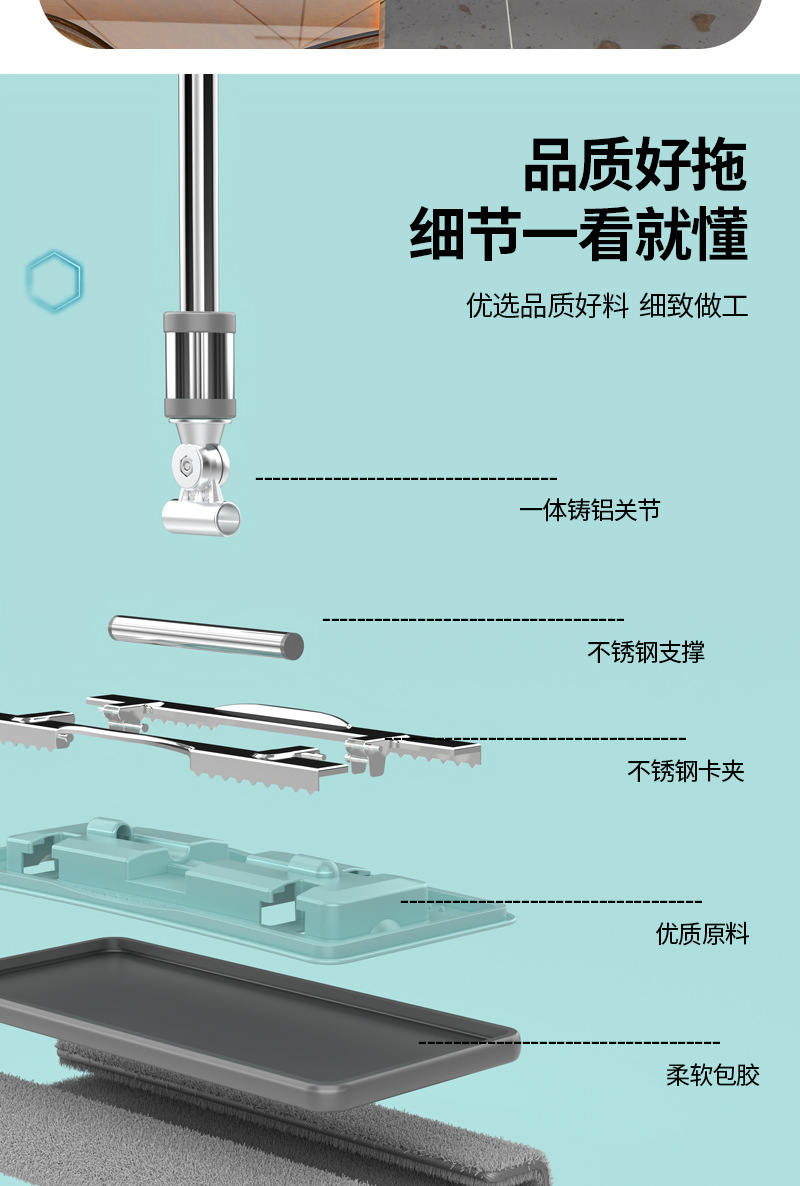 品质好拖
细节一看就懂

优选品质好料 细致做工

一体铸铝关节

不锈钢支撑

不锈钢卡夹

优质原料

柔软包胶